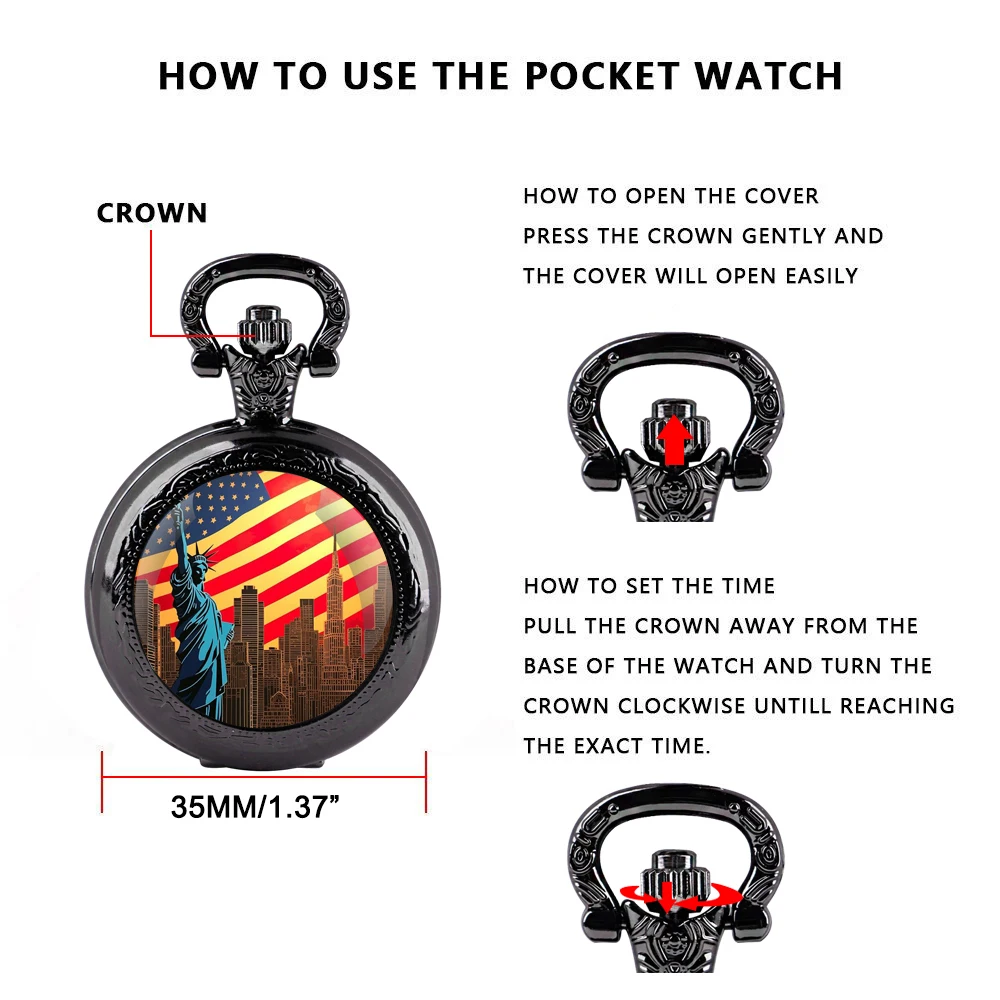 HOW TO USE THE POCKET WATCH

CROWN

35MM/1.37”

HOW TO OPEN THE COVER
PRESS THE CROWN GENTLY AND THE COVER WILL OPEN EASILY

HOW TO SET THE TIME
PULL THE CROWN AWAY FROM THE BASE OF THE WATCH AND TURN THE CROWN CLOCKWISE UNTILL REACHING THE EXACT TIME.