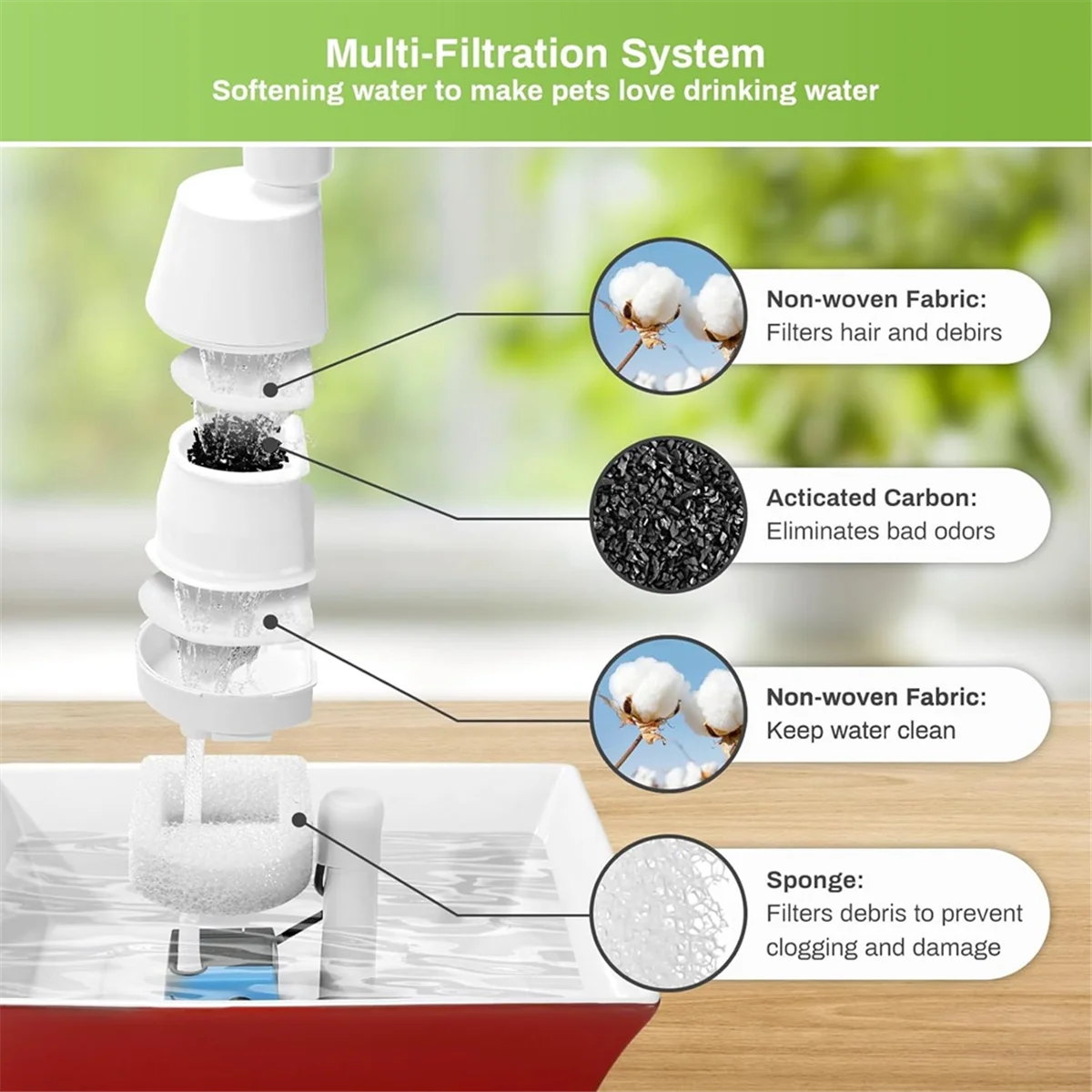 Multi-Filtration System
Softening water to make pets love drinking water

Non-woven Fabric:
Filters hair and debirs

Acticated Carbon:
Eliminates bad odors

Non-woven Fabric:
Keep water clean

Sponge:
Filters debris to prevent clogging and damage