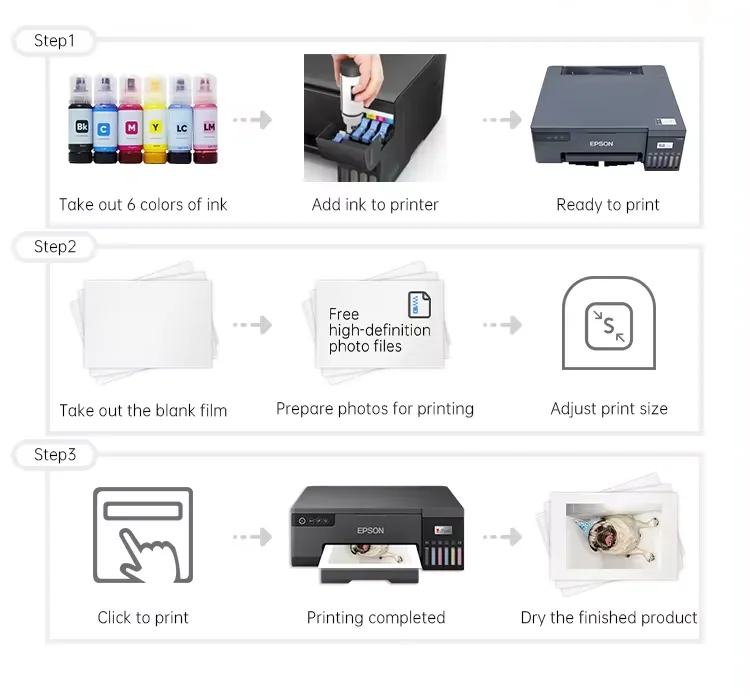 Step1

Bk C M Y LC LM

Take out 6 colors of ink

Add ink to printer

EPSON

Ready to print

Step2

Take out the blank film

Free high-definition photo files

Prepare photos for printing

S

Adjust print size

Step3

Click to print

EPSON

Printing completed

Dry the finished product