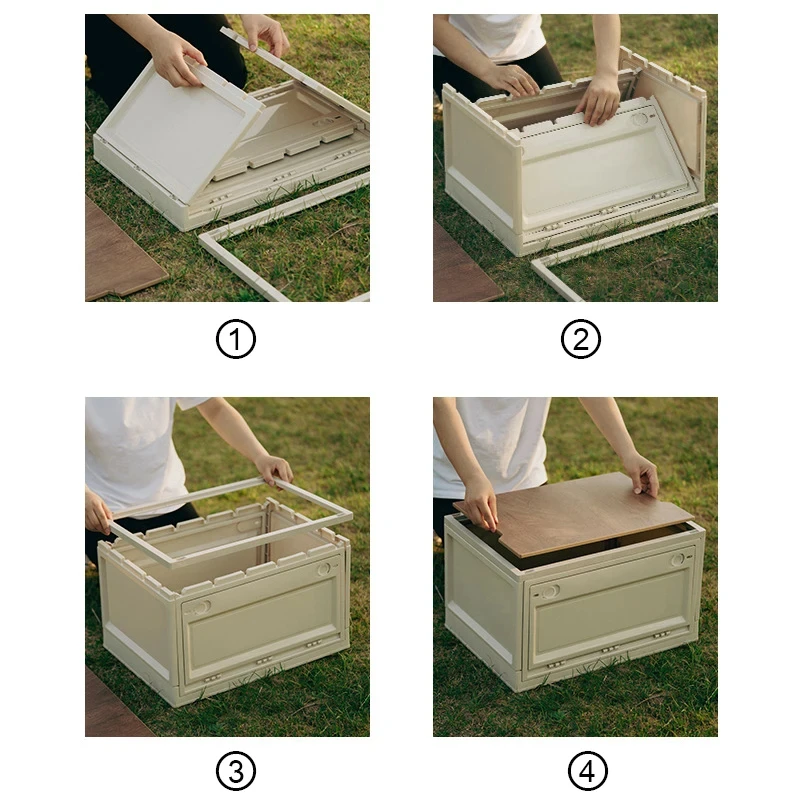 ①

②

③

④