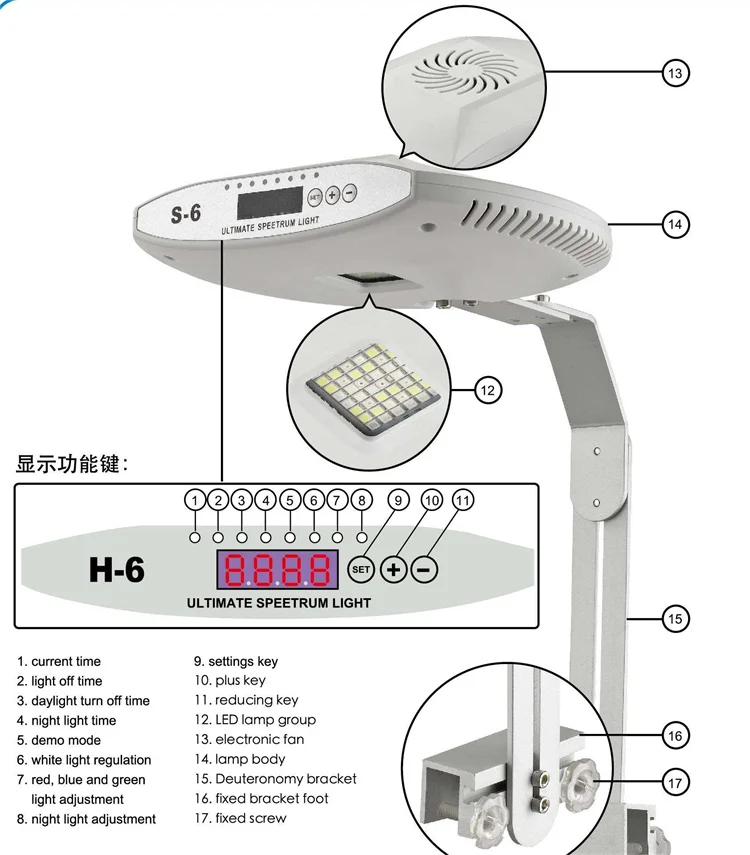 13

S-6
SET + −
ULTIMATE SPEETRUM LIGHT

14

12

显示功能键:

1 2 3 4 5 6 7 8 9 10 11

H-6
8.8.8.8
SET + −
ULTIMATE SPEETRUM LIGHT

15

16

17

1. current time
2. light off time
3. daylight turn off time
4. night light time
5. demo mode
6. white light regulation
7. red, blue and green light adjustment
8. night light adjustment

9. settings key
10. plus key
11. reducing key
12. LED lamp group
13. electronic fan
14. lamp body
15. Deuteronomy bracket
16. fixed bracket foot
17. fixed screw