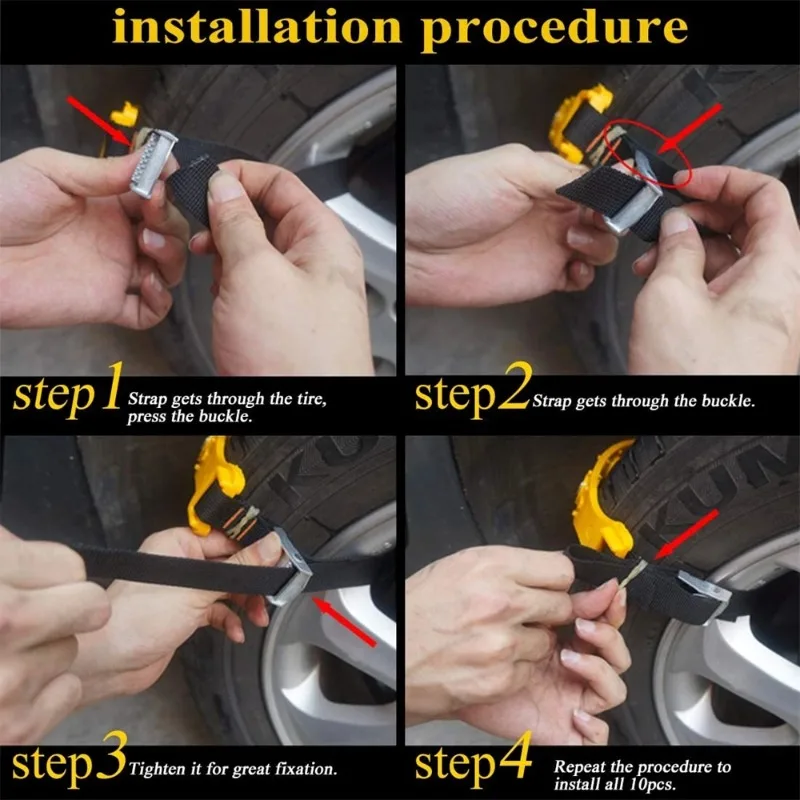 installation procedure

step1 Strap gets through the tire, press the buckle.

step2 Strap gets through the buckle.

step3 Tighten it for great fixation.

step4 Repeat the procedure to install all 10pcs.