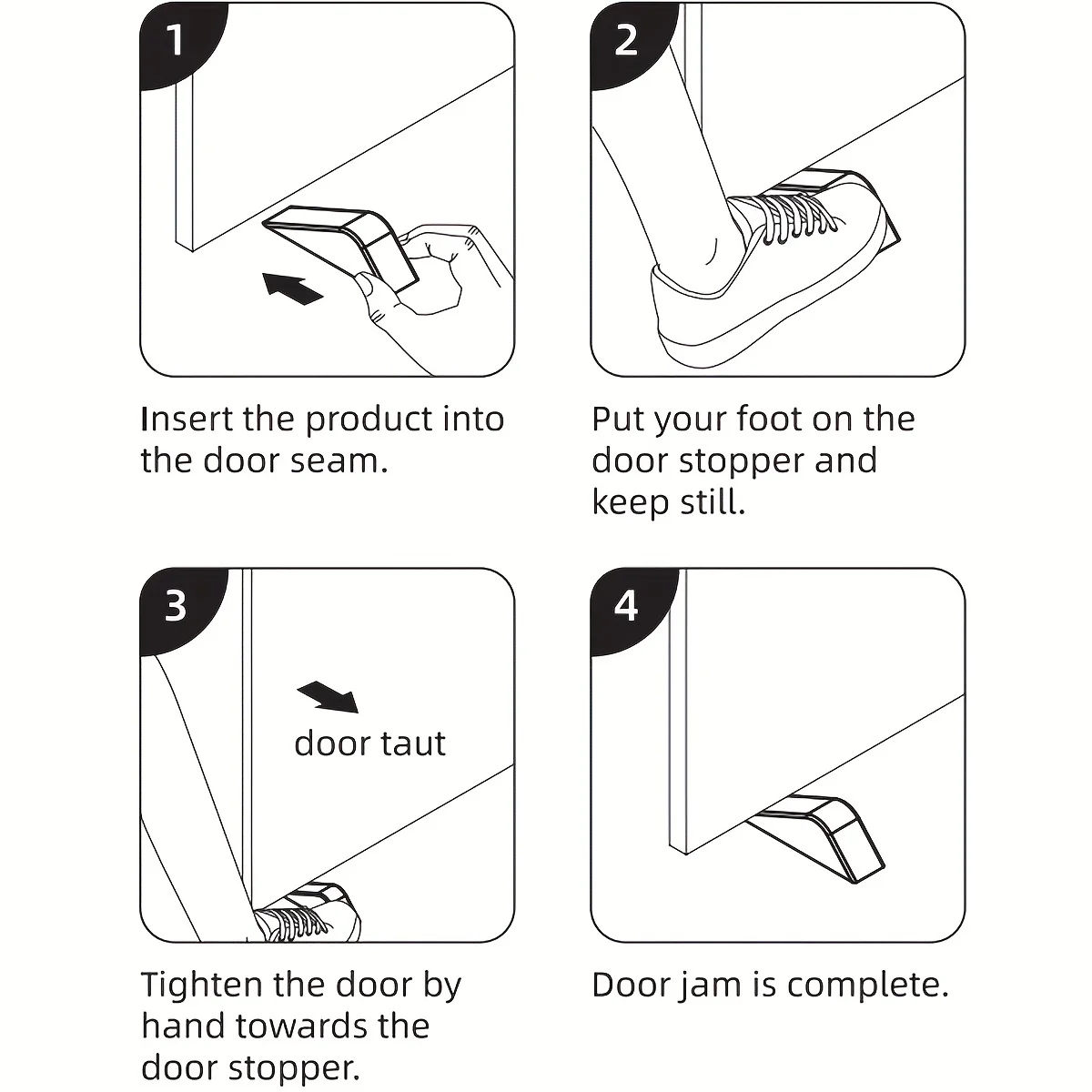 1

Insert the product into the door seam.

2

Put your foot on the door stopper and keep still.

3

door taut

Tighten the door by hand towards the door stopper.

4

Door jam is complete.