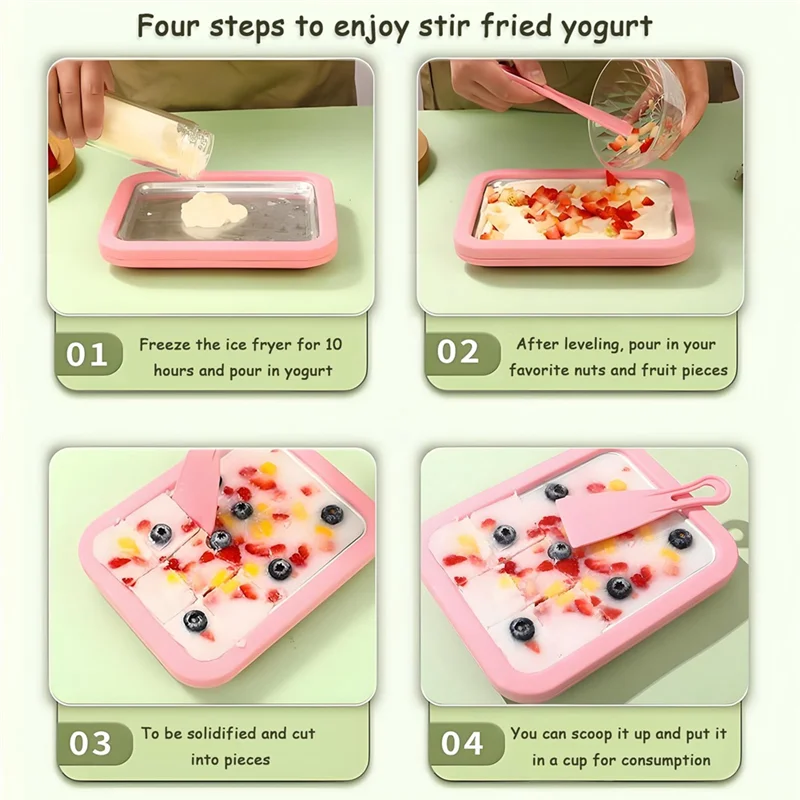 Four steps to enjoy stir fried yogurt

01 Freeze the ice fryer for 10 hours and pour in yogurt

02 After leveling, pour in your favorite nuts and fruit pieces

03 To be solidified and cut into pieces

04 You can scoop it up and put it in a cup for consumption