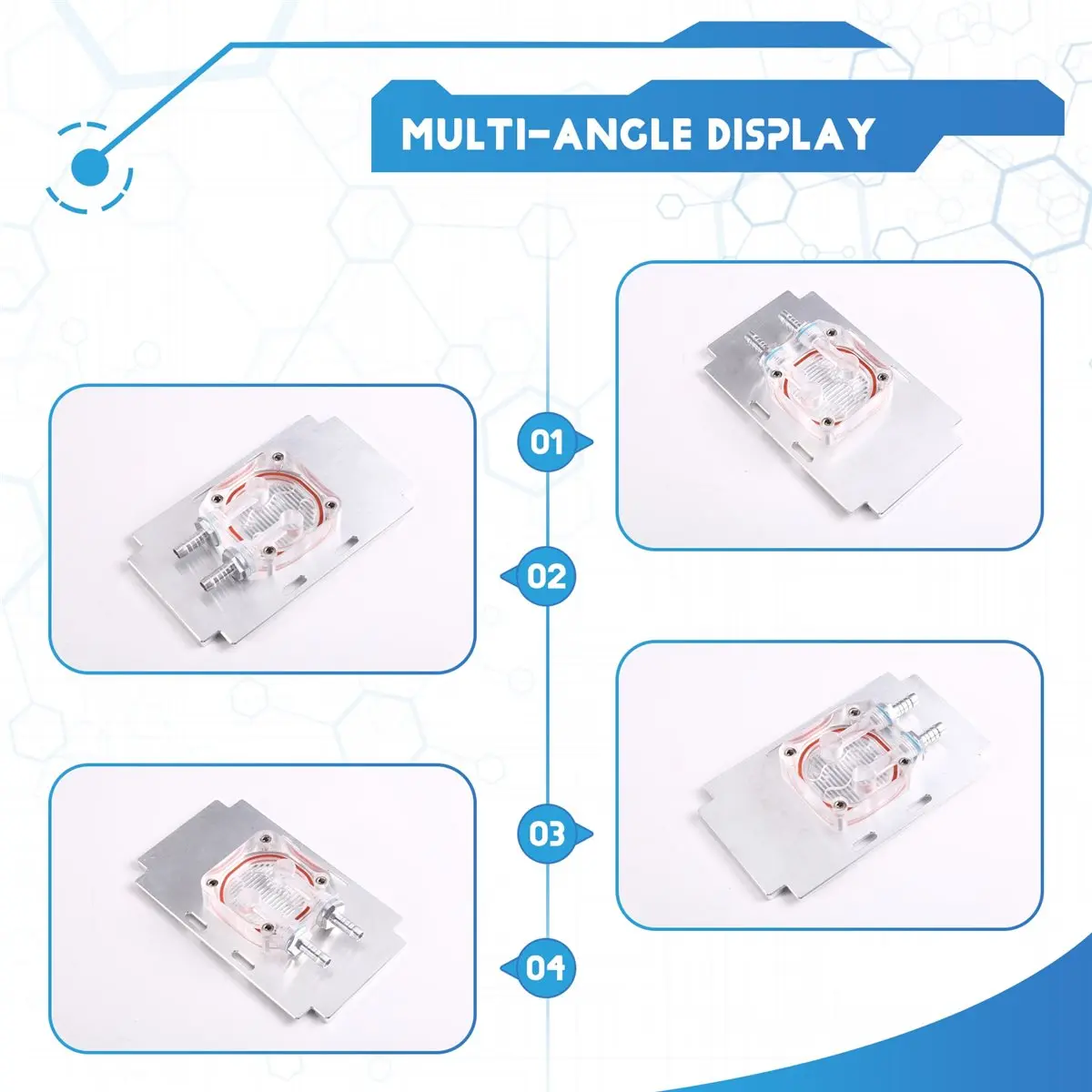 MULTI-ANGLE DISPLAY

01

02

03

04