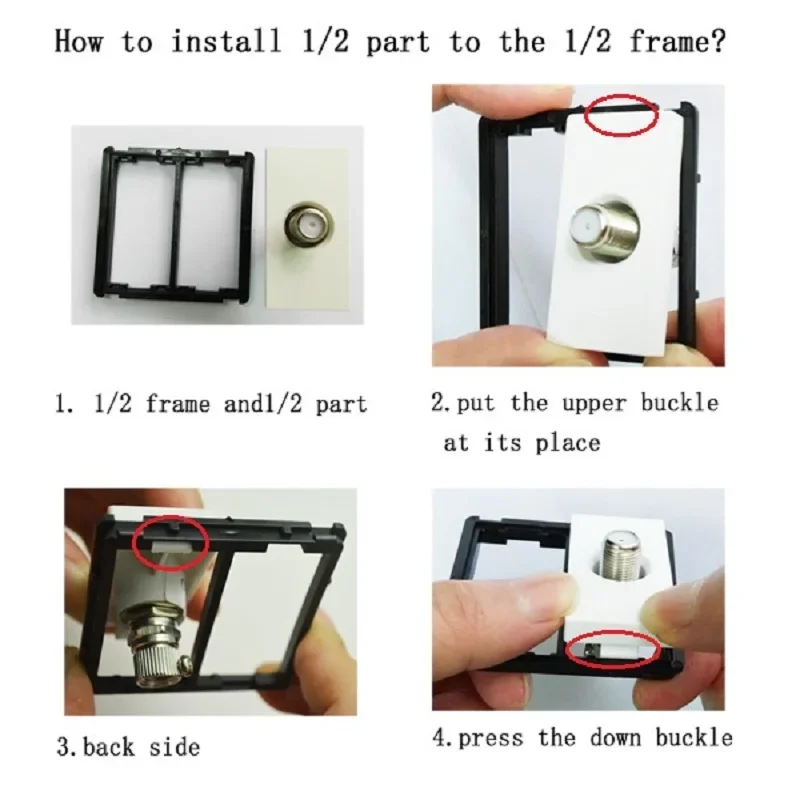 How to install 1/2 part to the 1/2 frame?

1. 1/2 frame and1/2 part

2. put the upper buckle at its place

3. back side

4. press the down buckle