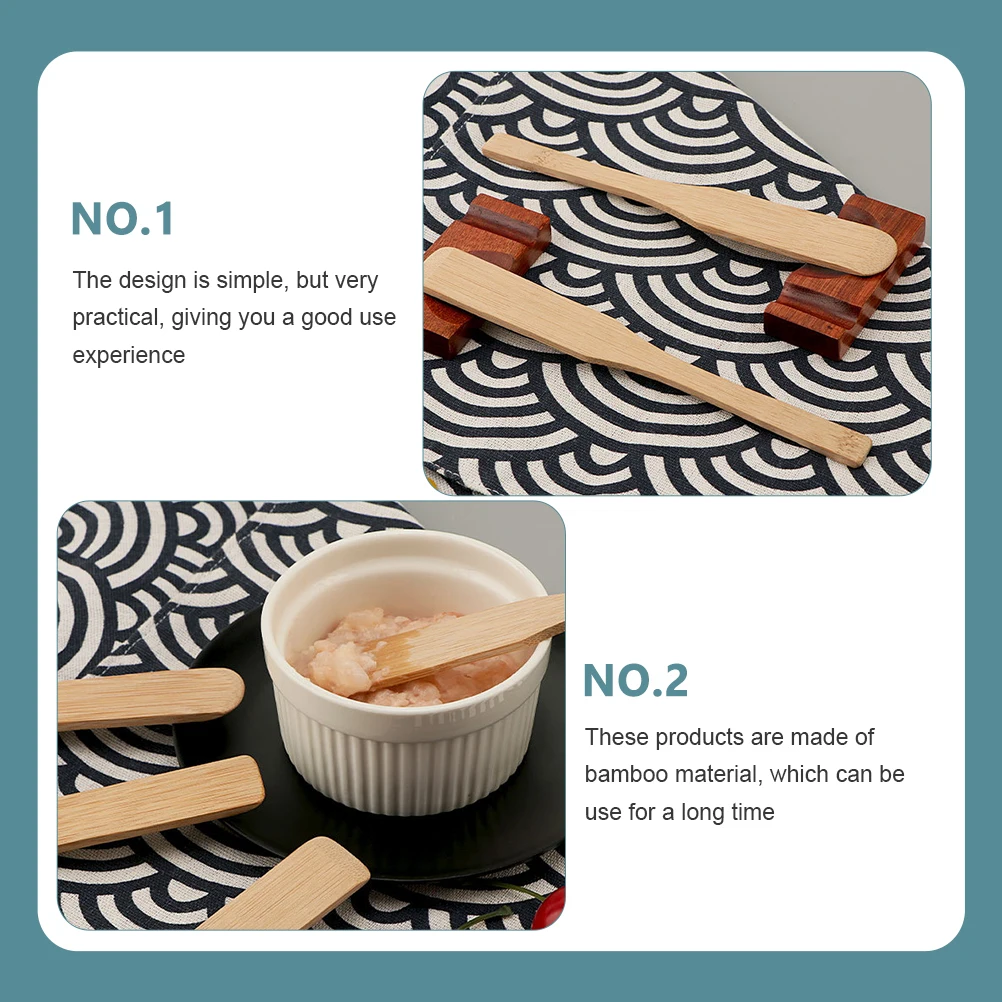 NO.1

The design is simple, but very practical, giving you a good use experience

NO.2

These products are made of bamboo material, which can be use for a long time