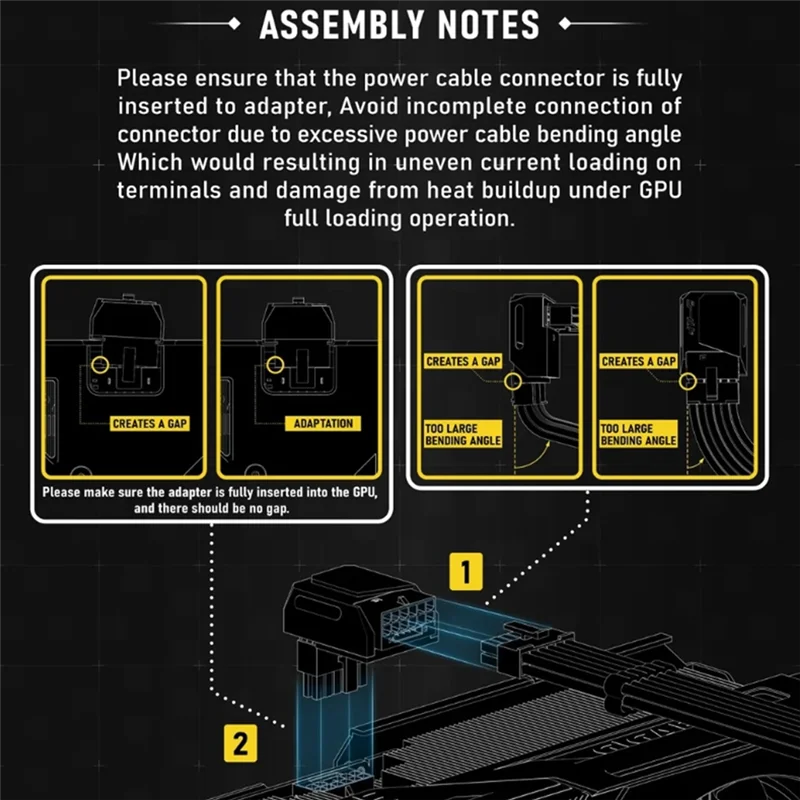 ASSEMBLY NOTES

Please ensure that the power cable connector is fully inserted to adapter, Avoid incomplete connection of connector due to excessive power cable bending angle Which would resulting in uneven current loading on terminals and damage from heat buildup under GPU full loading operation.

CREATES A GAP

ADAPTATION

Please make sure the adapter is fully inserted into the GPU, and there should be no gap.

CREATES A GAP

TOO LARGE BENDING ANGLE

CREATES A GAP

TOO LARGE BENDING ANGLE

1

2