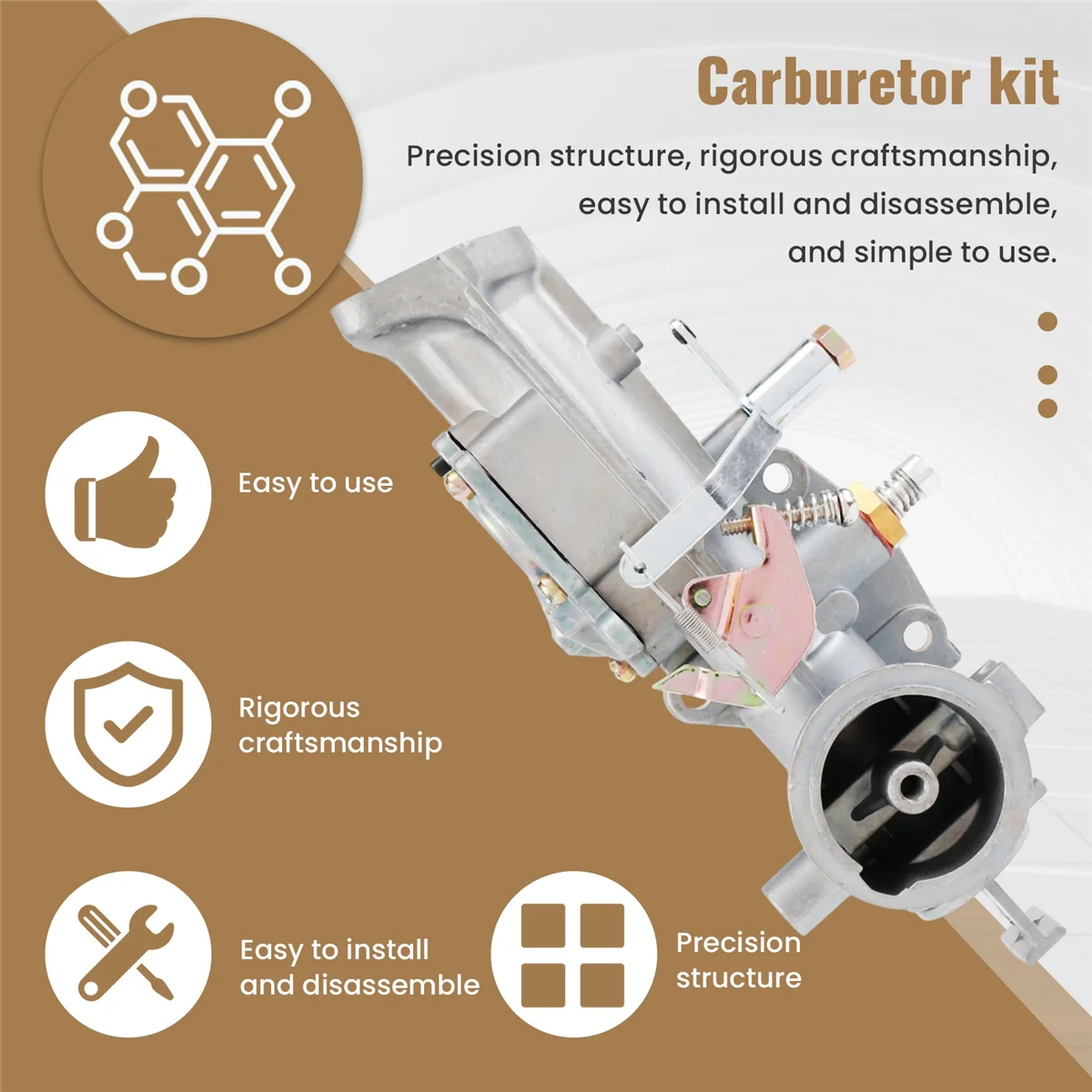 Carburetor kit

Precision structure, rigorous craftsmanship, easy to install and disassemble, and simple to use.

Easy to use

Rigorous craftsmanship

Easy to install and disassemble

Precision structure