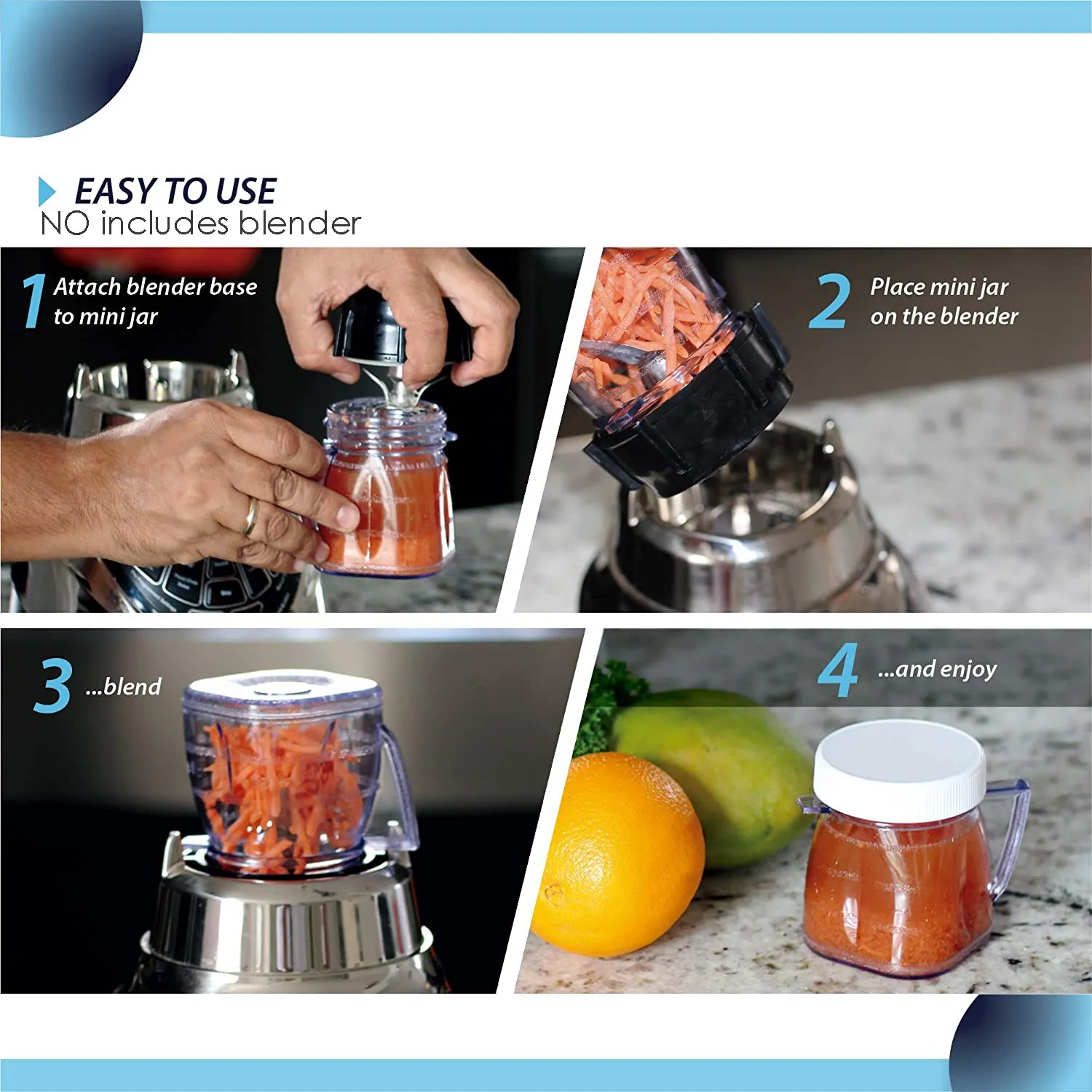 EASY TO USE
NO includes blender

1 Attach blender base to mini jar

2 Place mini jar on the blender

3 ...blend

4 ...and enjoy