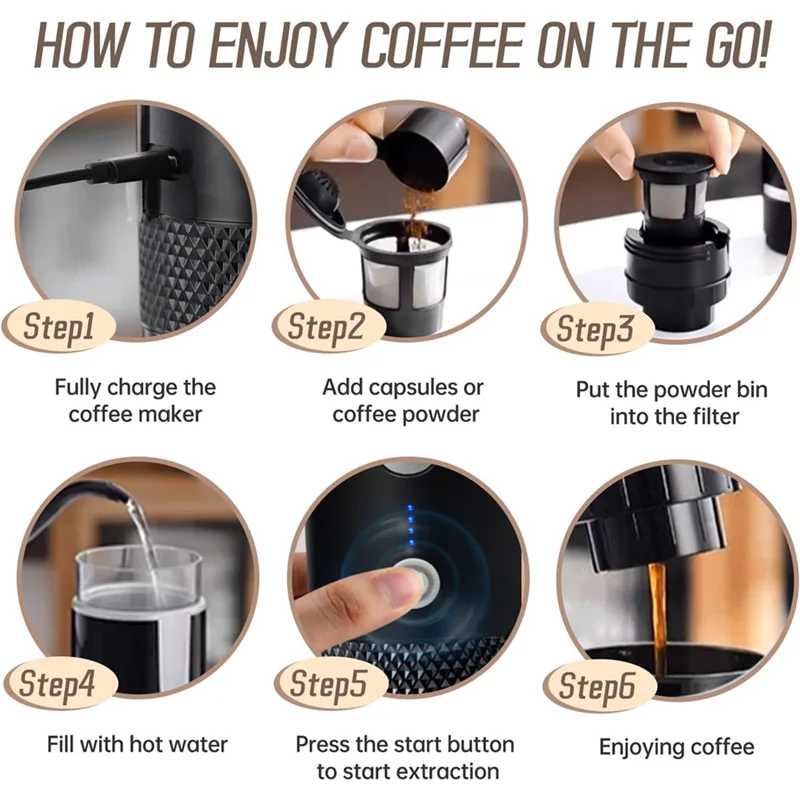 HOW TO ENJOY COFFEE ON THE GO!

Step1

Fully charge the coffee maker

Step2

Add capsules or coffee powder

Step3

Put the powder bin into the filter

Step4

Fill with hot water

Step5

Press the start button to start extraction

Step6

Enjoying coffee