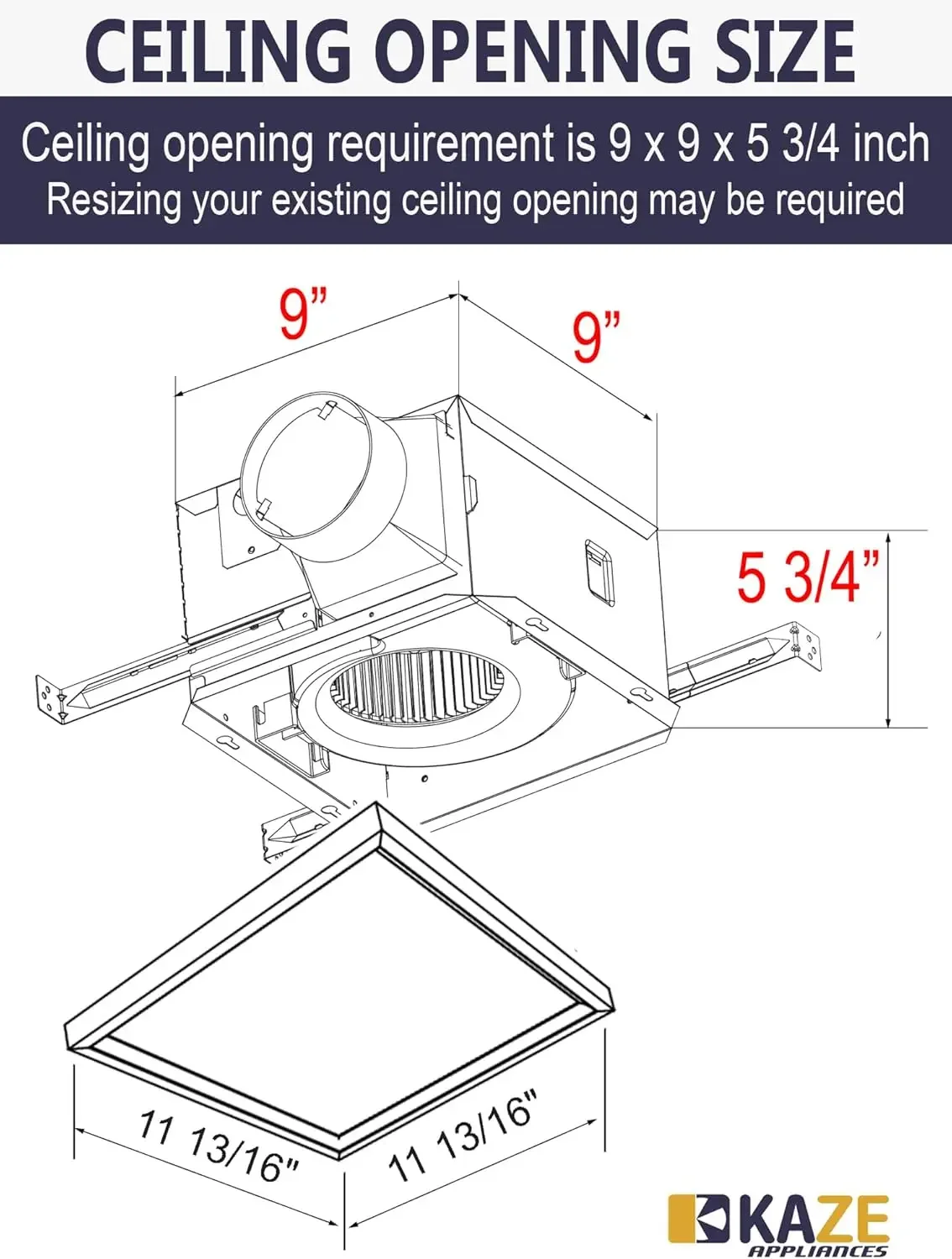 CEILING OPENING SIZE

Ceiling opening requirement is 9 x 9 x 5 3/4 inch
Resizing your existing ceiling opening may be required

9”

9”

5 3/4”

11 13/16"

11 13/16"

KAZE
APPLIANCES