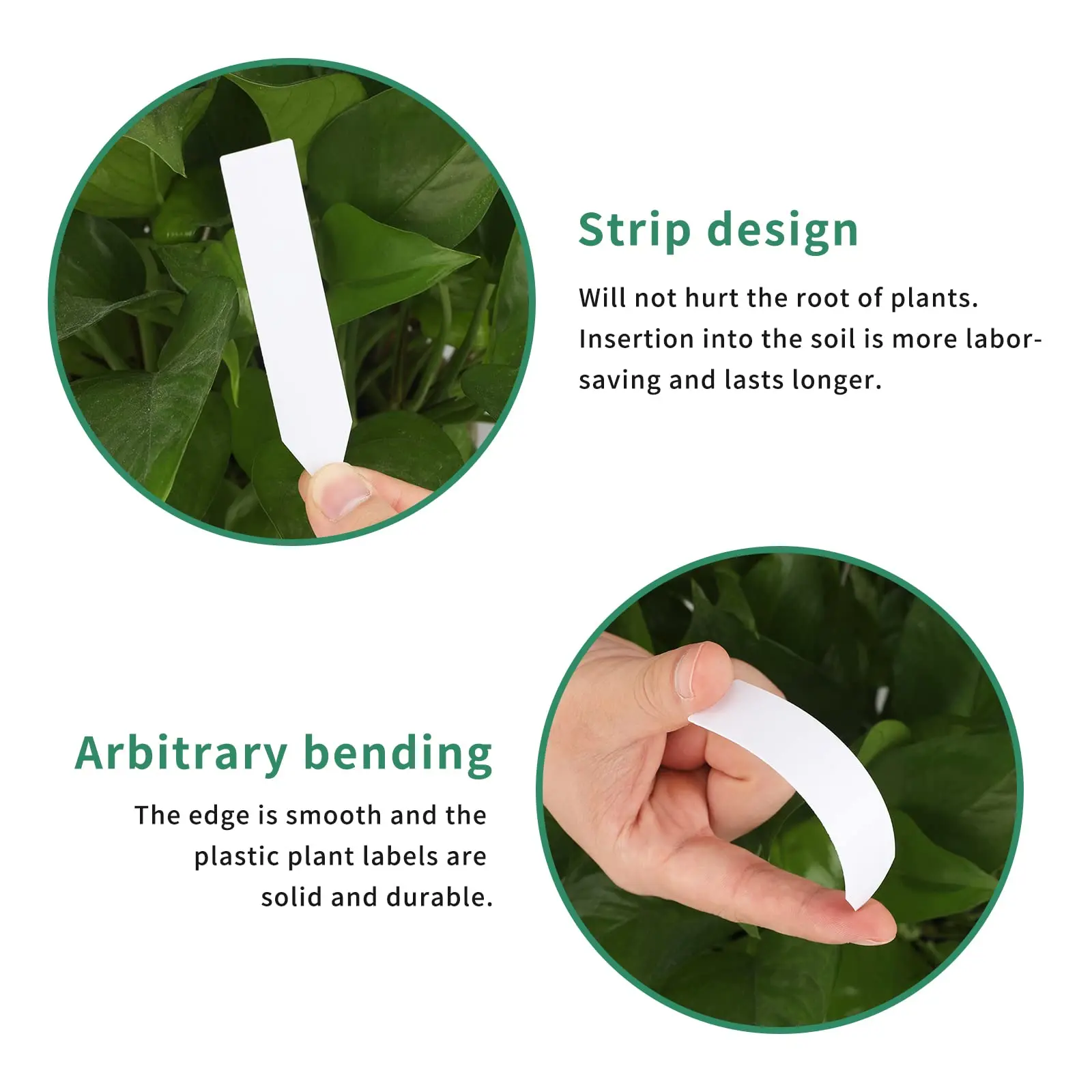 Strip design

Will not hurt the root of plants. Insertion into the soil is more labor-saving and lasts longer.

Arbitrary bending

The edge is smooth and the plastic plant labels are solid and durable.