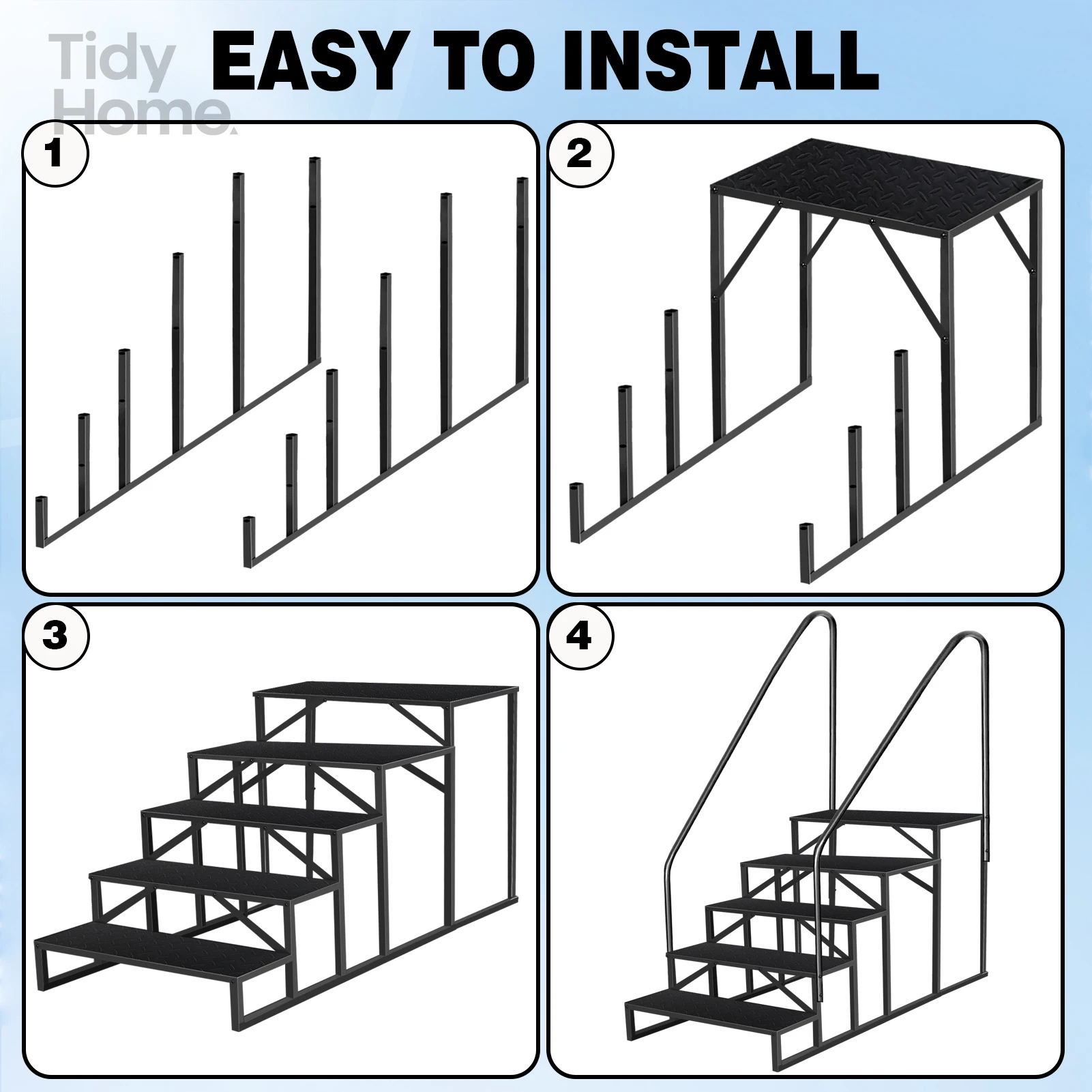 Tidy Home.

EASY TO INSTALL

1

2

3

4