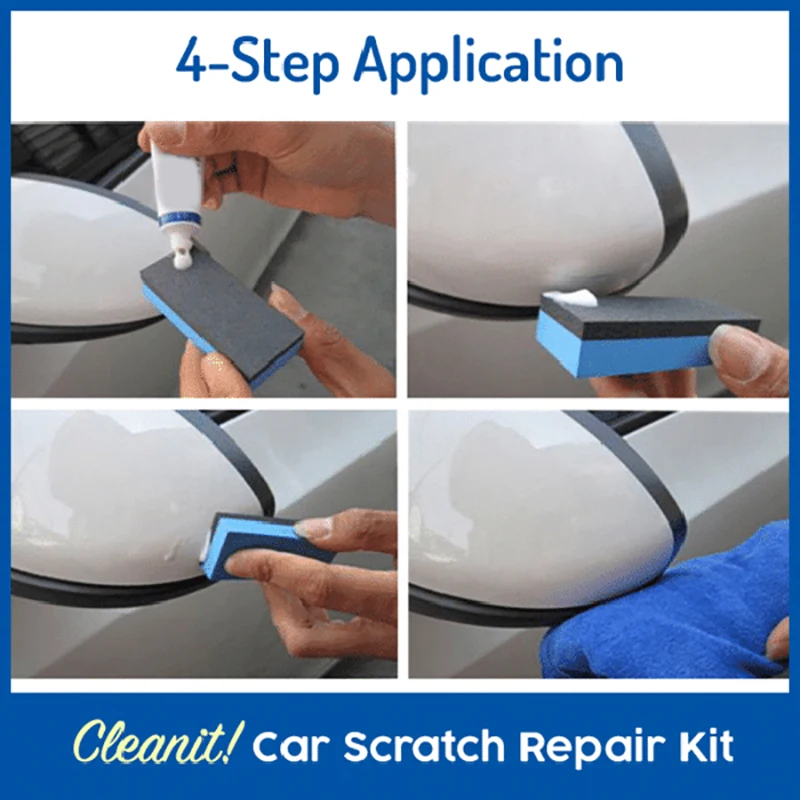 4-Step Application

Cleanit! Car Scratch Repair Kit