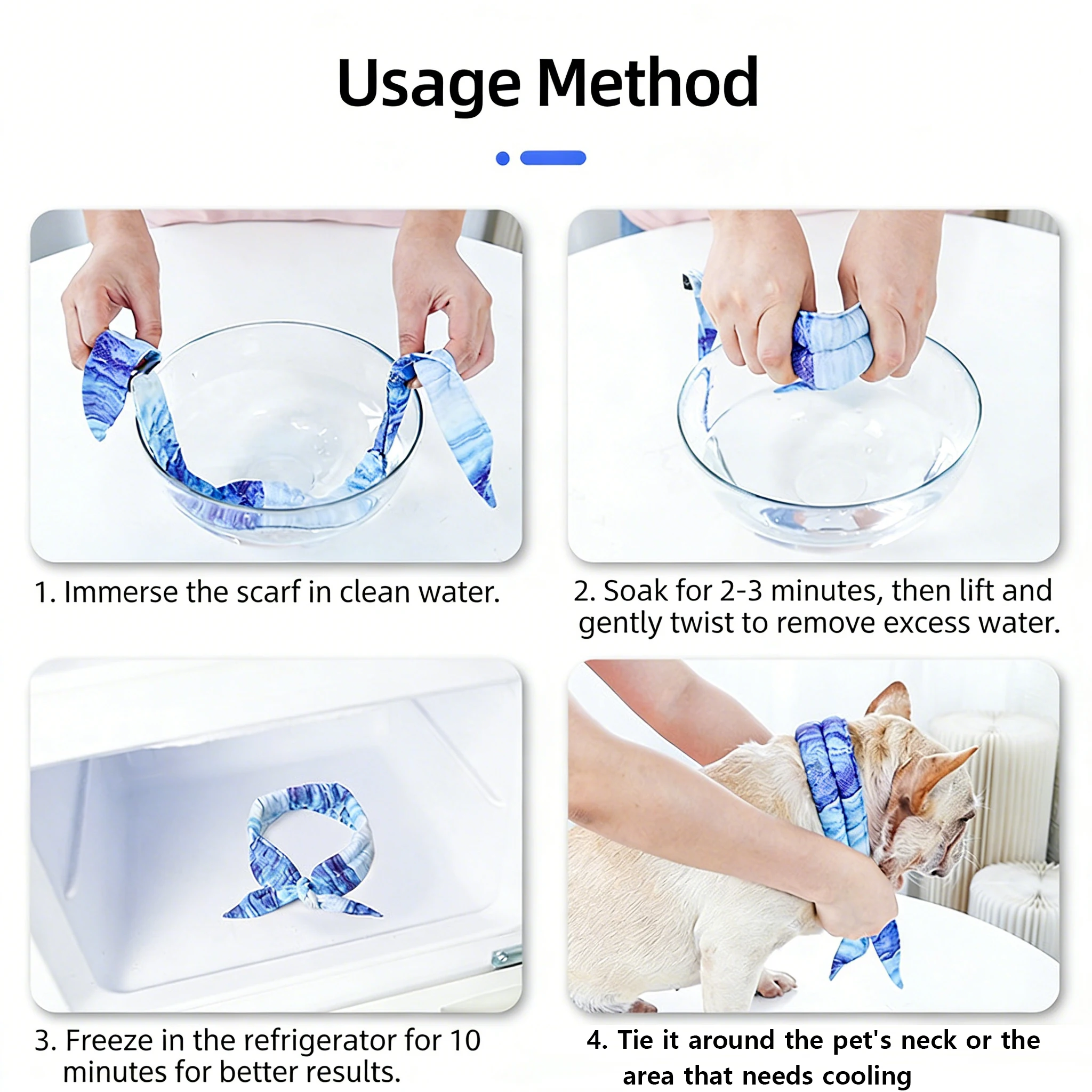 Usage Method

1. Immerse the scarf in clean water.

2. Soak for 2-3 minutes, then lift and gently twist to remove excess water.

3. Freeze in the refrigerator for 10 minutes for better results.

4. Tie it around the pet's neck or the area that needs cooling