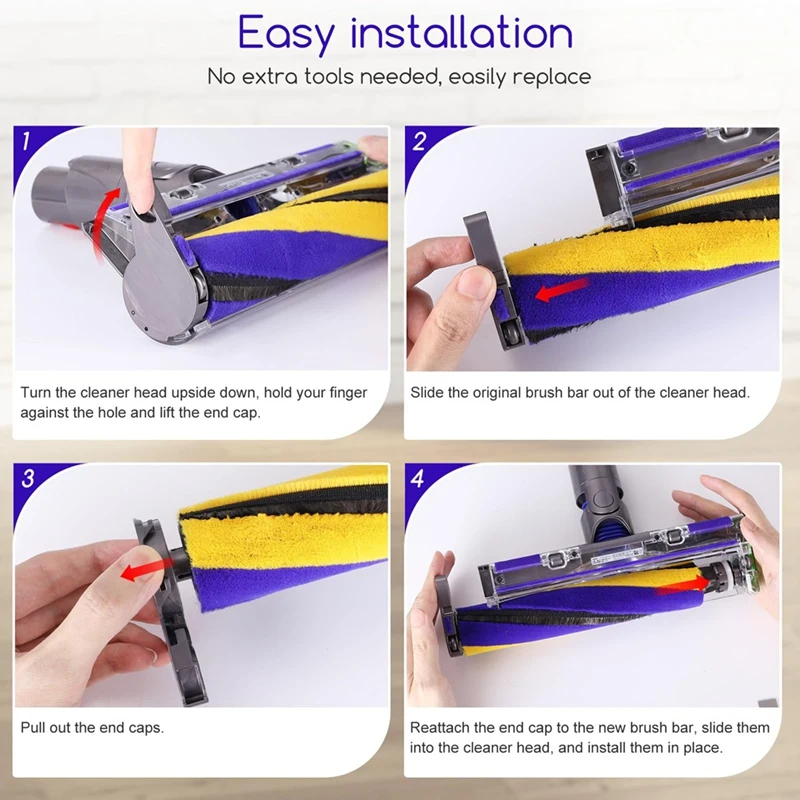 Easy installation
No extra tools needed, easily replace

1

Turn the cleaner head upside down, hold your finger against the hole and lift the end cap.

2

Slide the original brush bar out of the cleaner head.

3

Pull out the end caps.

4

Reattach the end cap to the new brush bar, slide them into the cleaner head, and install them in place.