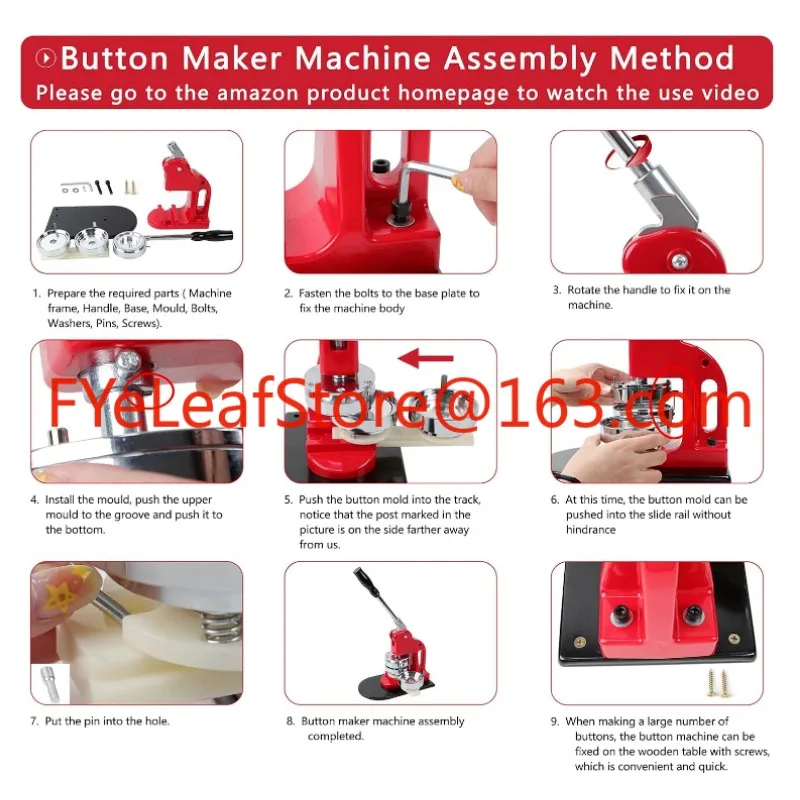 Button Maker Machine Assembly Method
Please go to the amazon product homepage to watch the use video

1. Prepare the required parts ( Machine frame, Handle, Base, Mould, Bolts, Washers, Pins, Screws).

2. Fasten the bolts to the base plate to fix the machine body

3. Rotate the handle to fix it on the machine.

FYeLeafStore@163.com

4. Install the mould, push the upper mould to the groove and push it to the bottom.

5. Push the button mold into the track, notice that the post marked in the picture is on the side farther away from us.

6. At this time, the button mold can be pushed into the slide rail without hindrance

7. Put the pin into the hole.

8. Button maker machine assembly completed.

9. When making a large number of buttons, the button machine can be fixed on the wooden table with screws, which is convenient and quick.