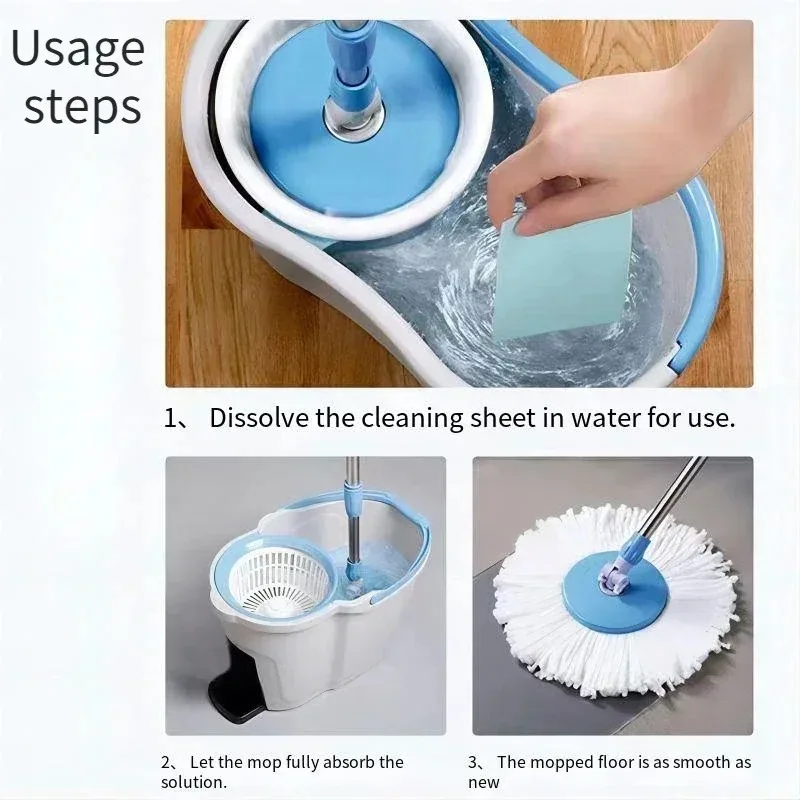 Usage steps

1、 Dissolve the cleaning sheet in water for use.

2、 Let the mop fully absorb the solution.

3、 The mopped floor is as smooth as new