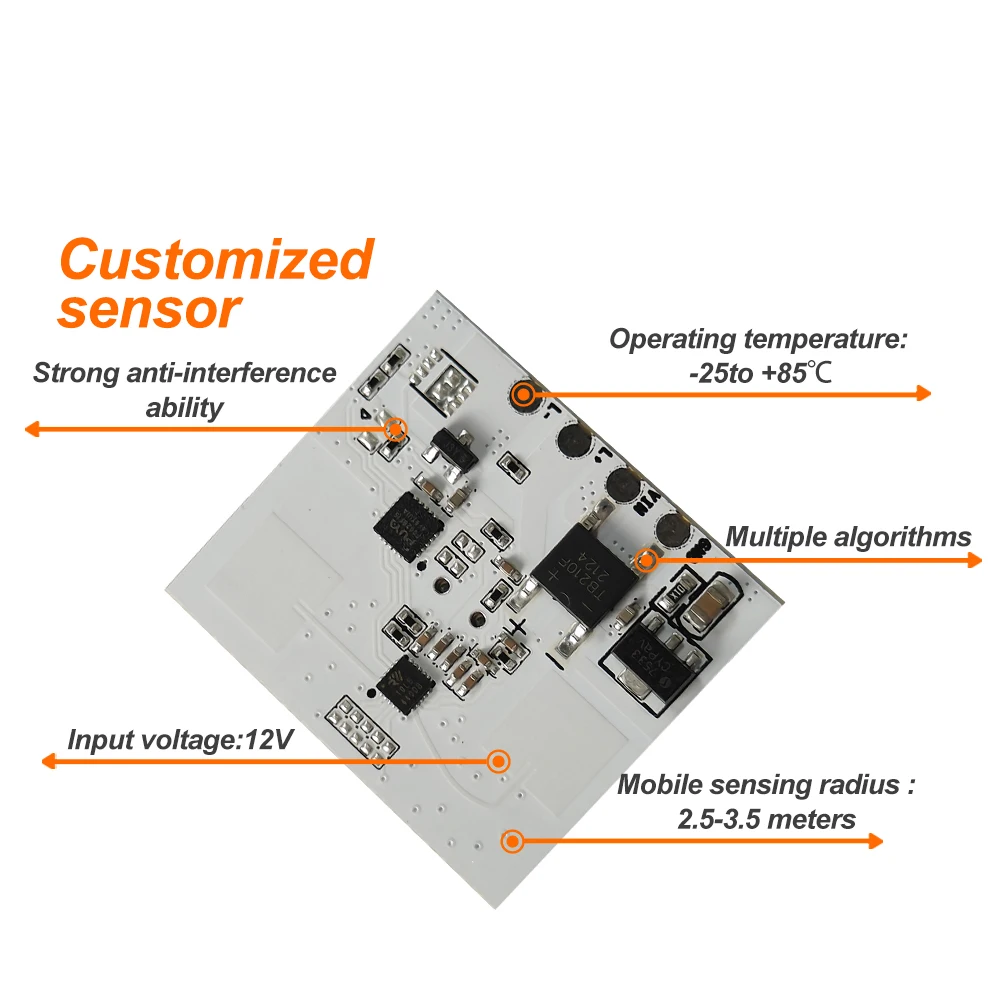 Customized sensor

Strong anti-interference ability

Operating temperature: -25to +85℃

Multiple algorithms

Input voltage:12V

Mobile sensing radius : 2.5-3.5 meters

TB210F
2124