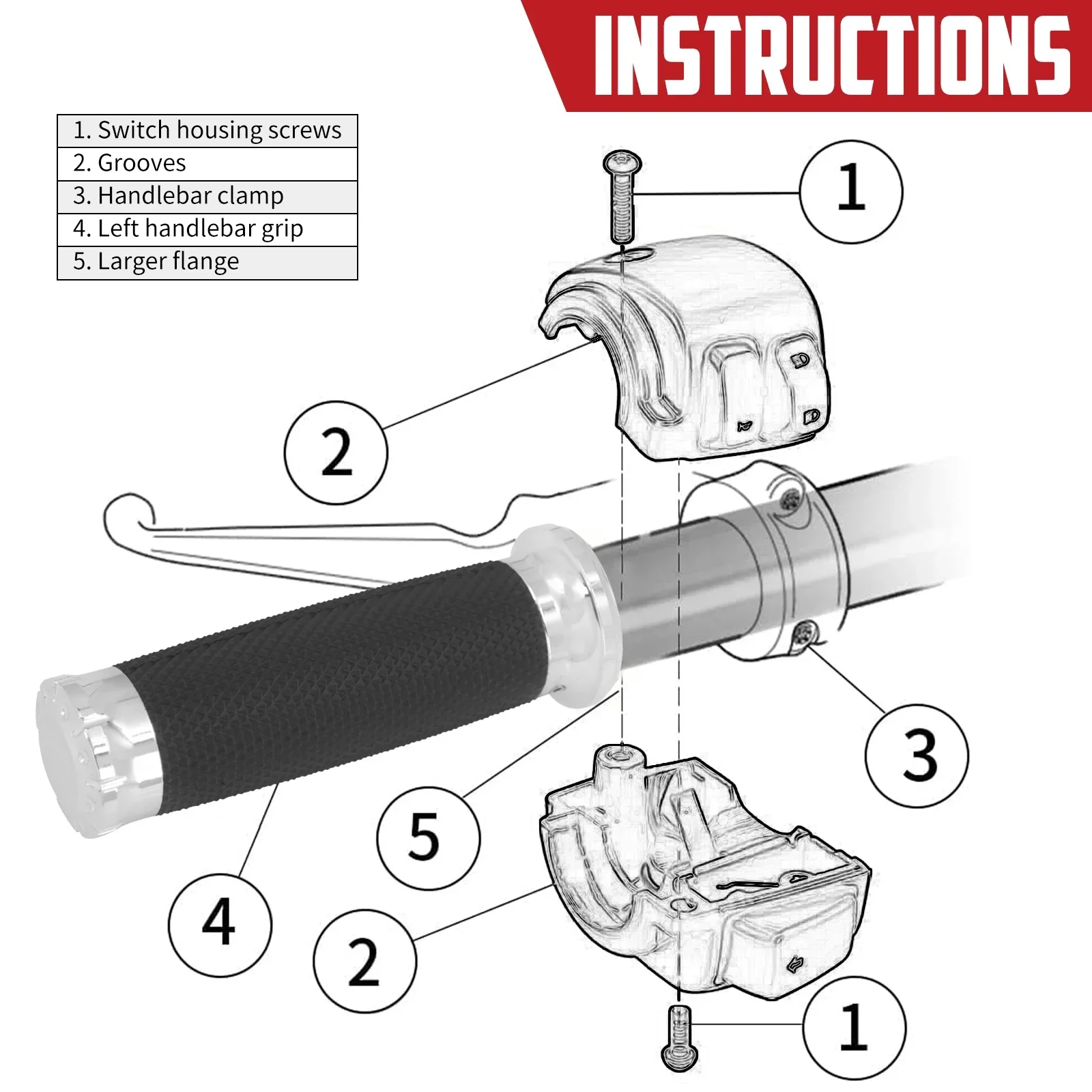 INSTRUCTIONS

| 1. Switch housing screws |
|---|
| 2. Grooves |
| 3. Handlebar clamp |
| 4. Left handlebar grip |
| 5. Larger flange |

1

2

3

5

4

2

1