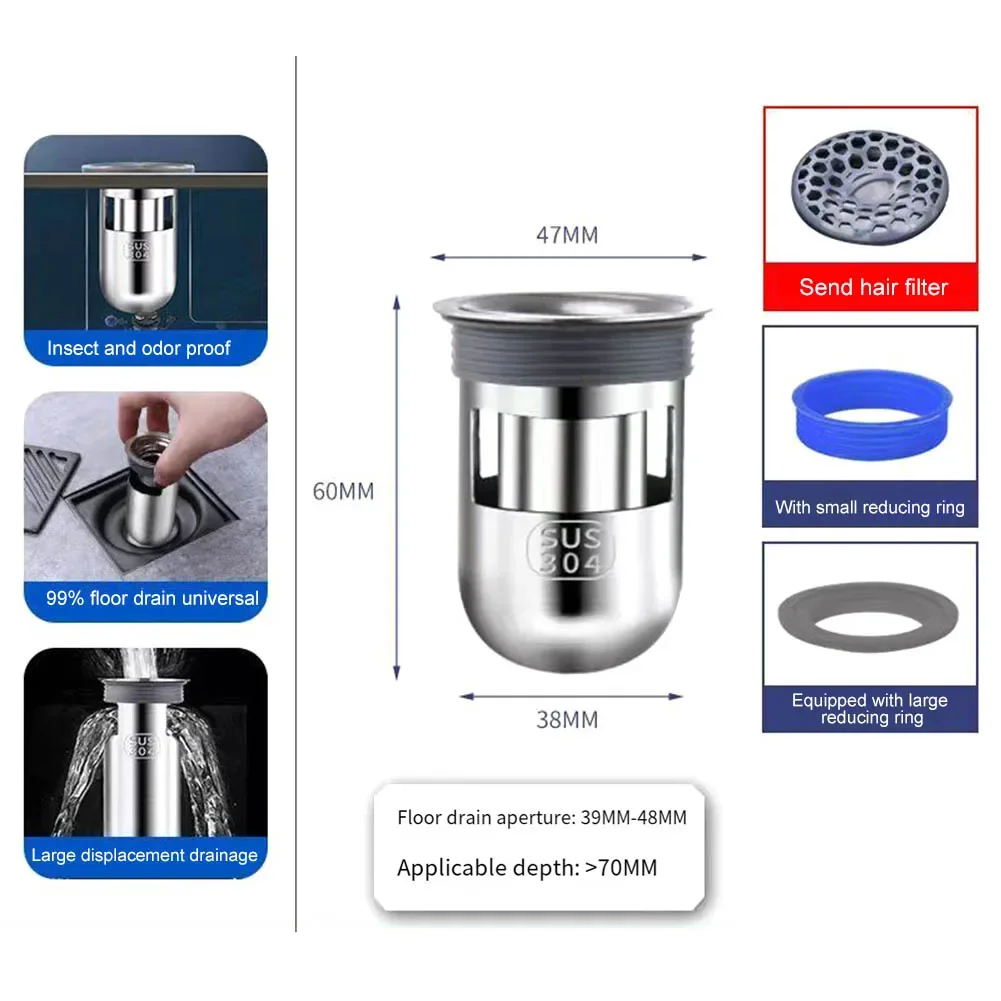 SUS 304
Insect and odor proof

99% floor drain universal

SUS 304
Large displacement drainage

47MM

60MM

SUS 304

38MM

Floor drain aperture: 39MM-48MM

Applicable depth: >70MM

Send hair filter

With small reducing ring

Equipped with large reducing ring