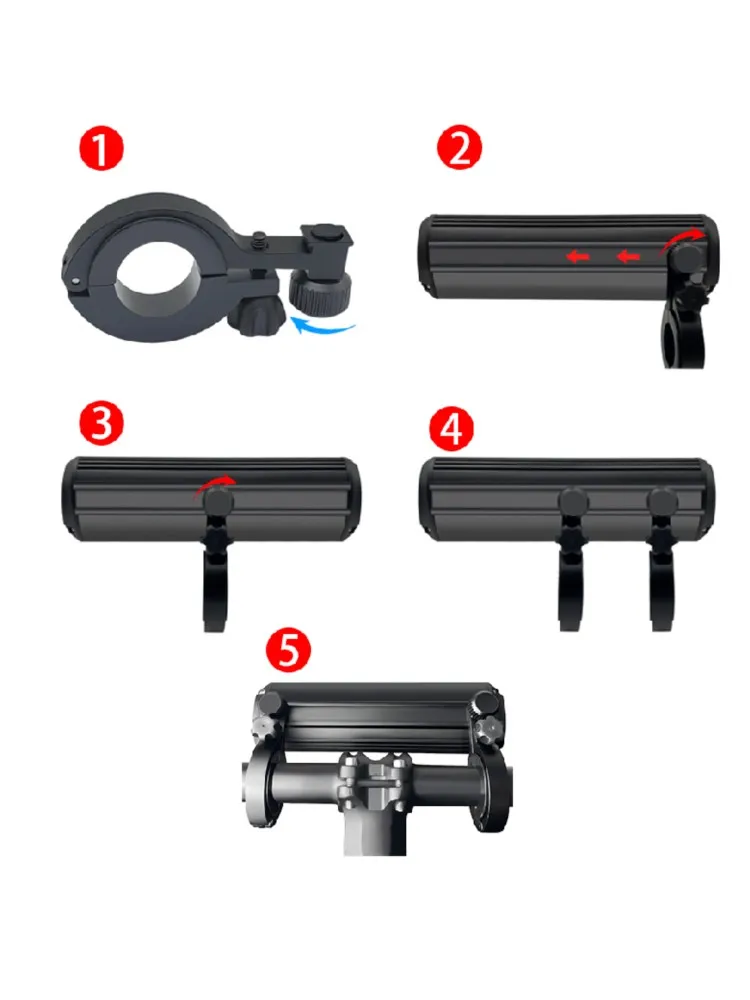 1
2
3
4
5