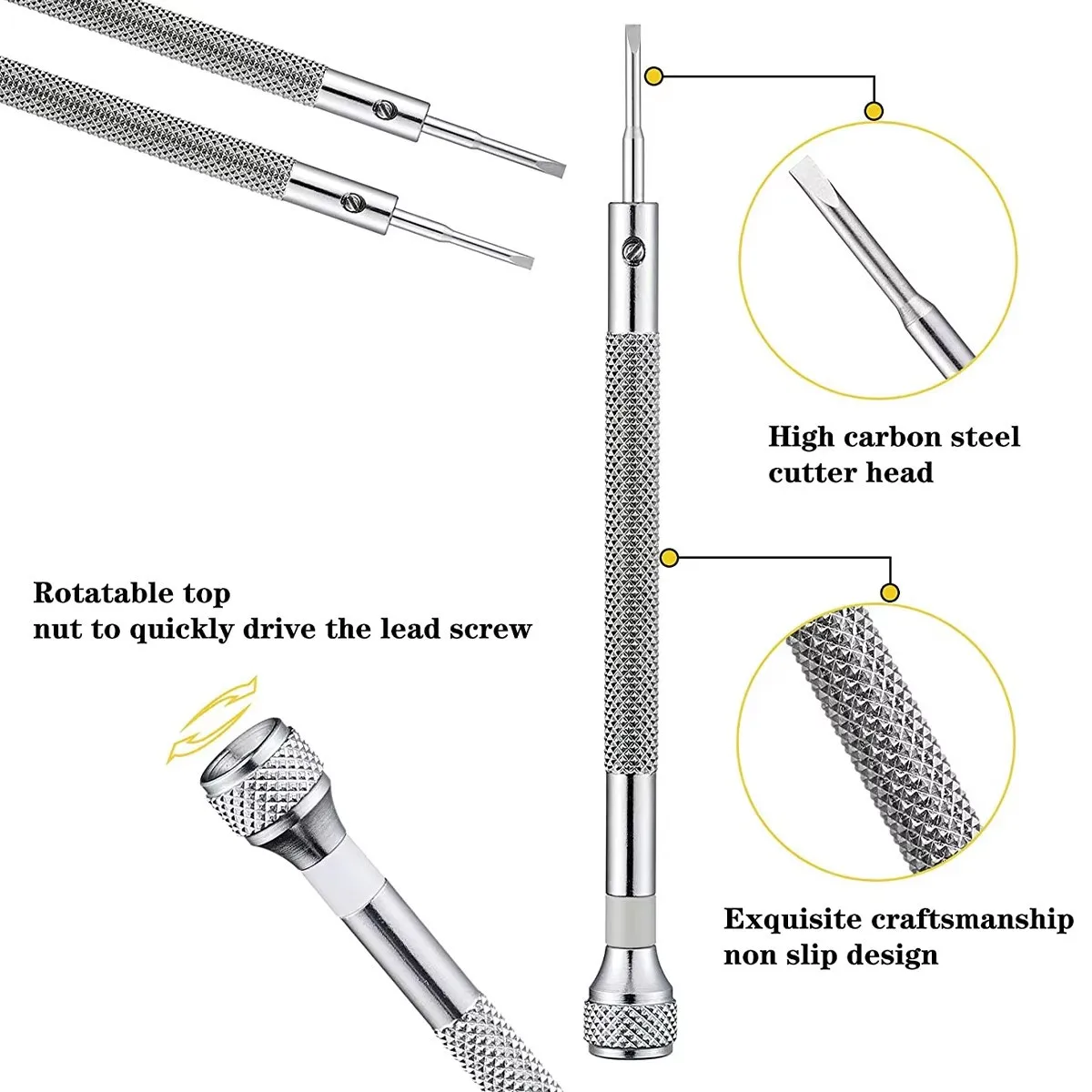 High carbon steel cutter head

Rotatable top nut to quickly drive the lead screw

Exquisite craftsmanship non slip design