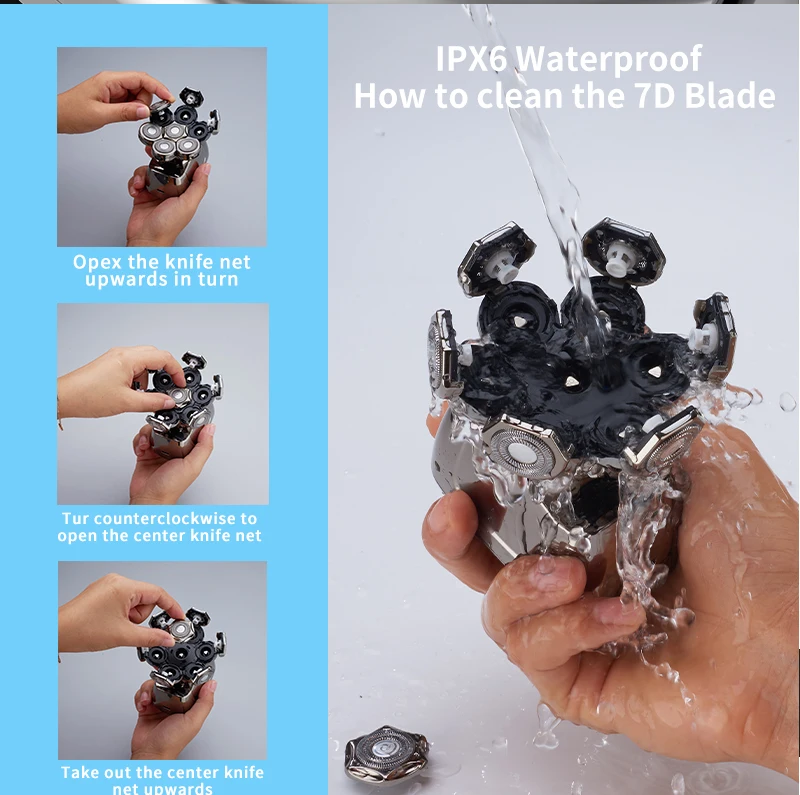 Opex the knife net upwards in turn

Tur counterclockwise to open the center knife net

Take out the center knife net upwards

IPX6 Waterproof
How to clean the 7D Blade