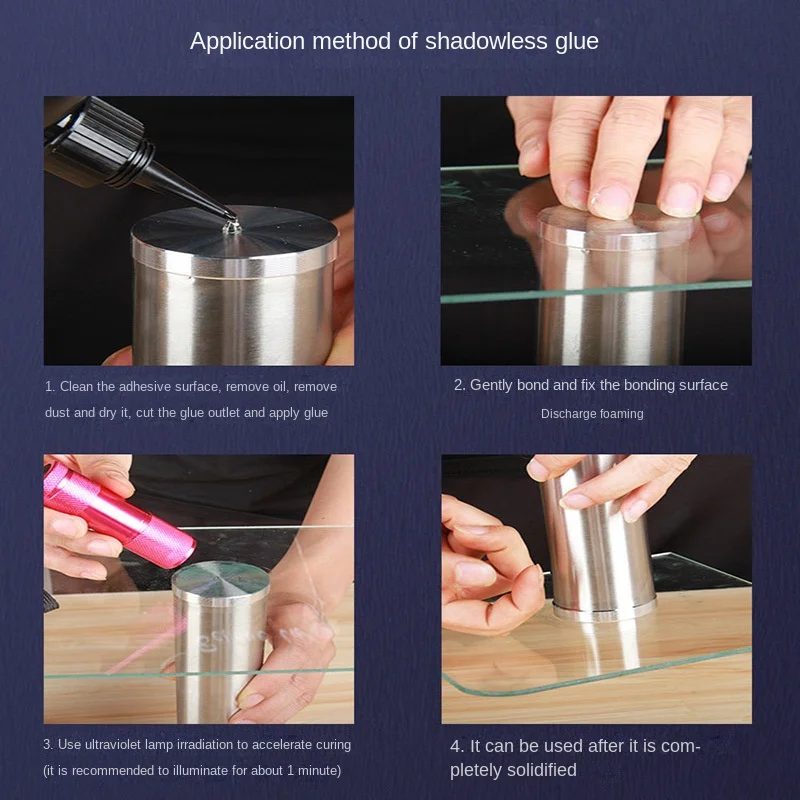 Application method of shadowless glue

1. Clean the adhesive surface, remove oil, remove dust and dry it, cut the glue outlet and apply glue

2. Gently bond and fix the bonding surface

Discharge foaming

3. Use ultraviolet lamp irradiation to accelerate curing (it is recommended to illuminate for about 1 minute)

4. It can be used after it is completely solidified