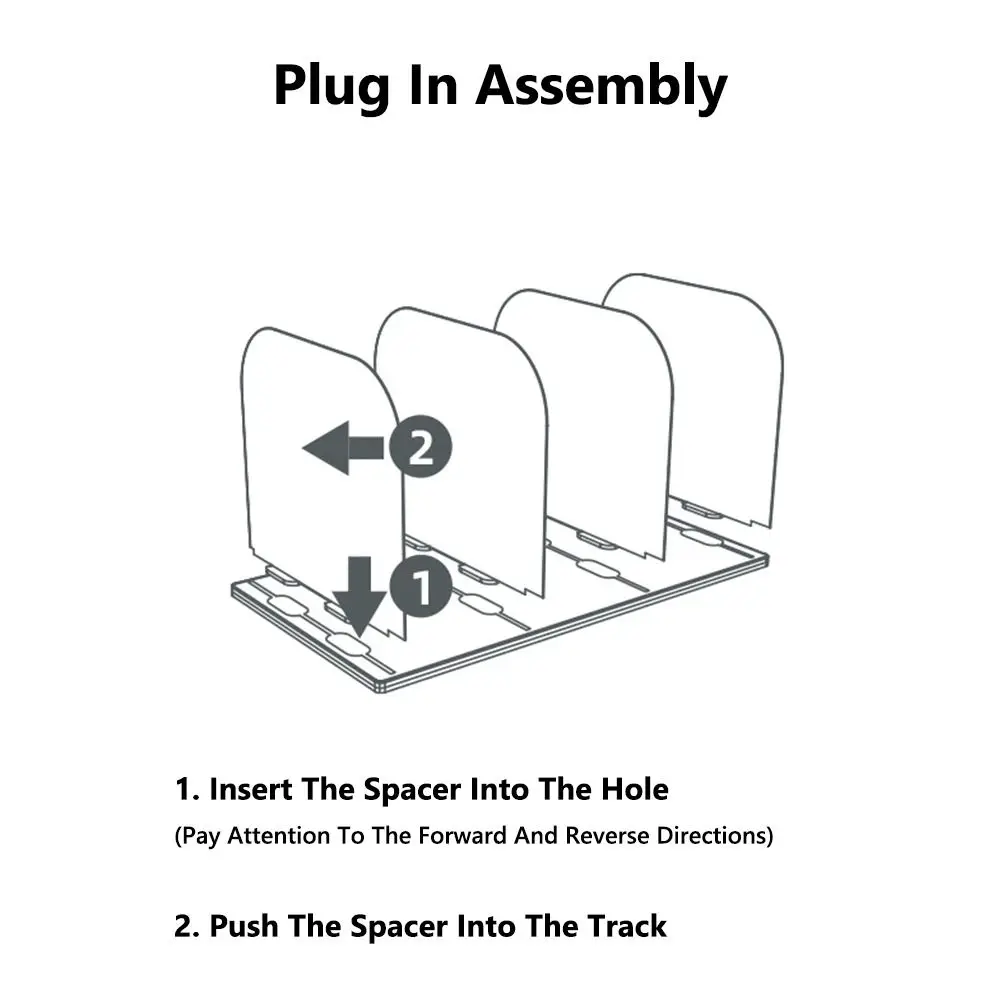 Plug In Assembly

2

1

1. Insert The Spacer Into The Hole
(Pay Attention To The Forward And Reverse Directions)

2. Push The Spacer Into The Track