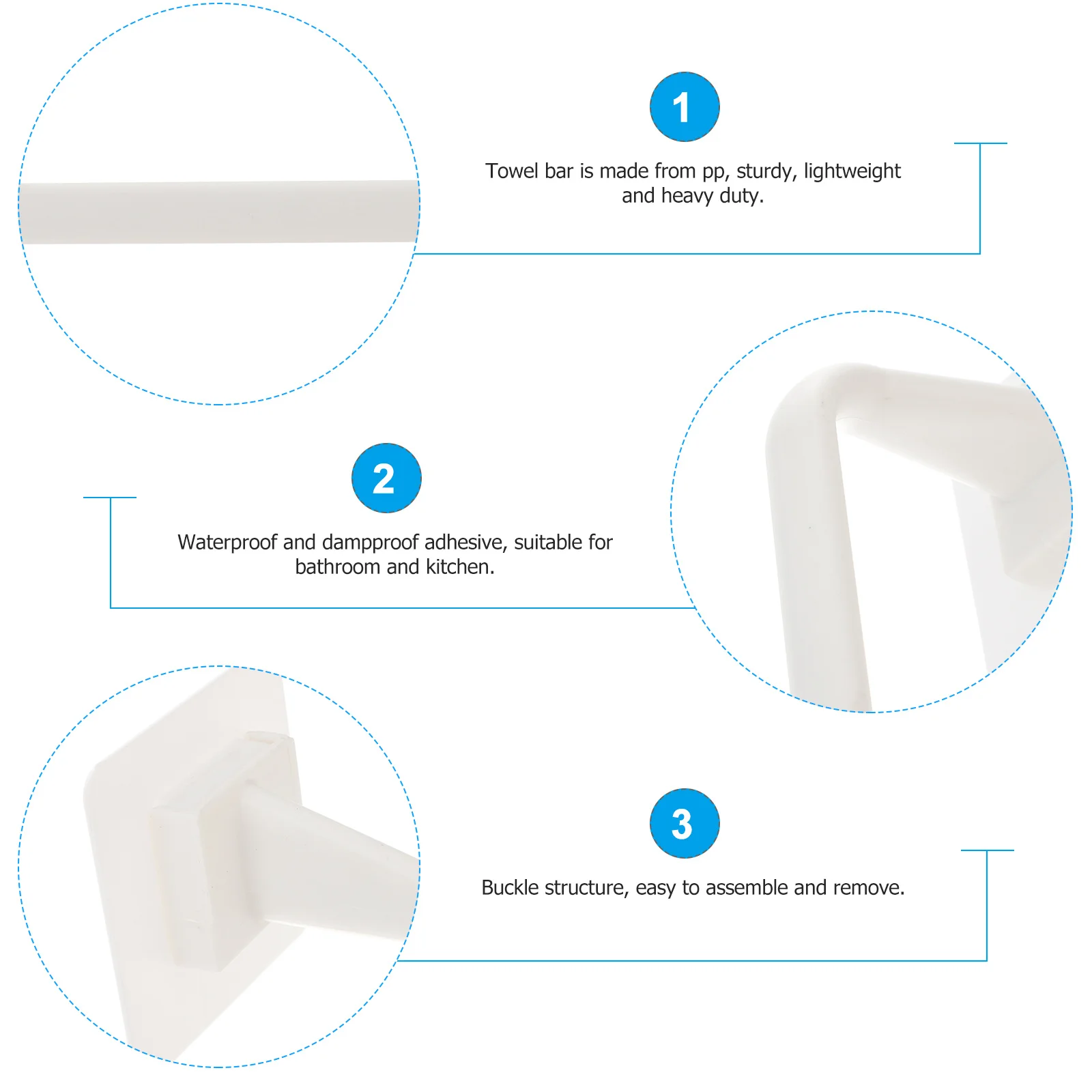 1

Towel bar is made from pp, sturdy, lightweight and heavy duty.

2

Waterproof and dampproof adhesive, suitable for bathroom and kitchen.

3

Buckle structure, easy to assemble and remove.