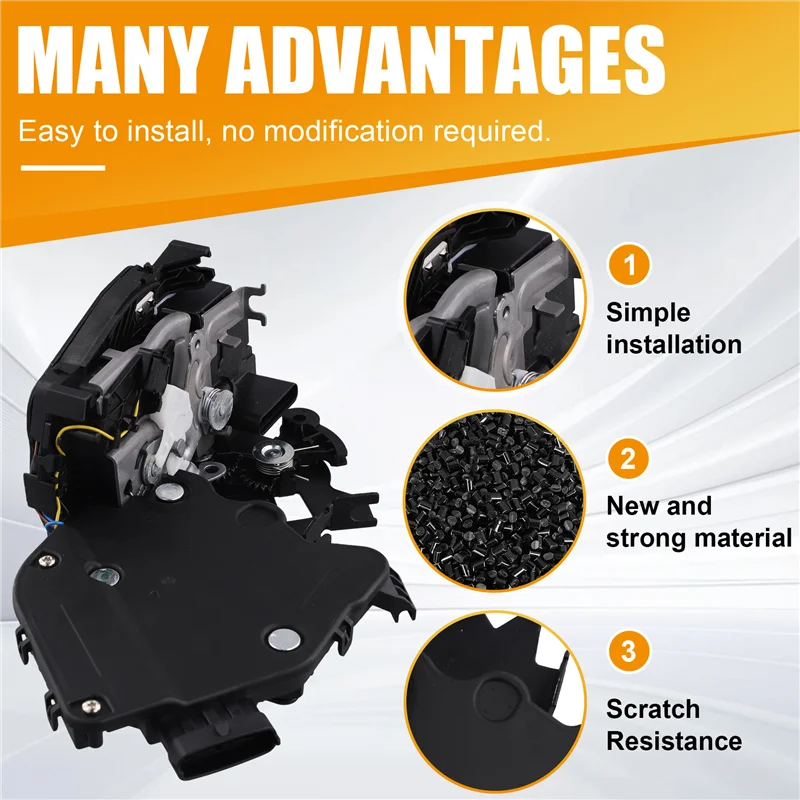 MANY ADVANTAGES

Easy to install, no modification required.

1

Simple installation

2

New and strong material

3

Scratch Resistance