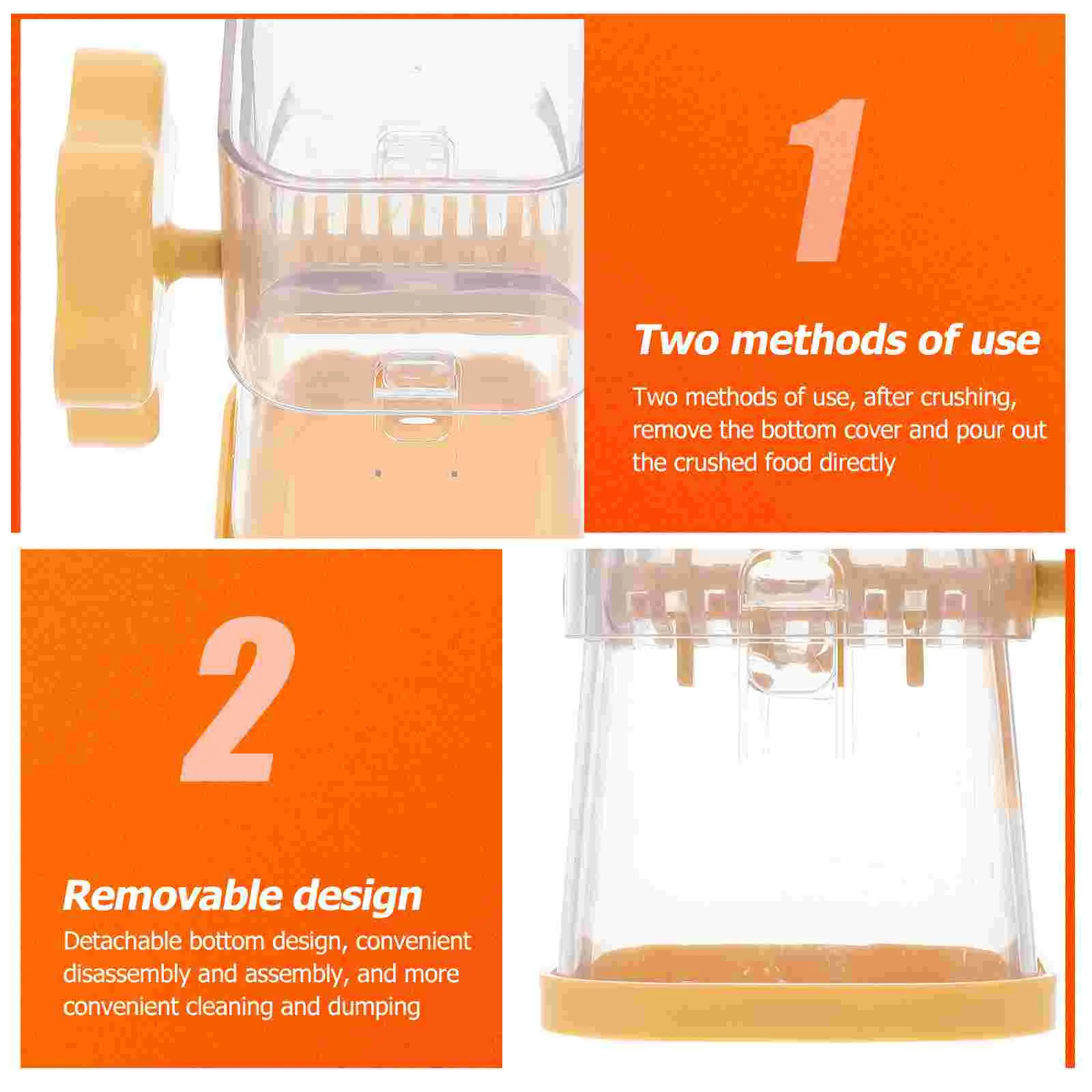 1

Two methods of use

Two methods of use, after crushing, remove the bottom cover and pour out the crushed food directly

2

Removable design

Detachable bottom design, convenient disassembly and assembly, and more convenient cleaning and dumping