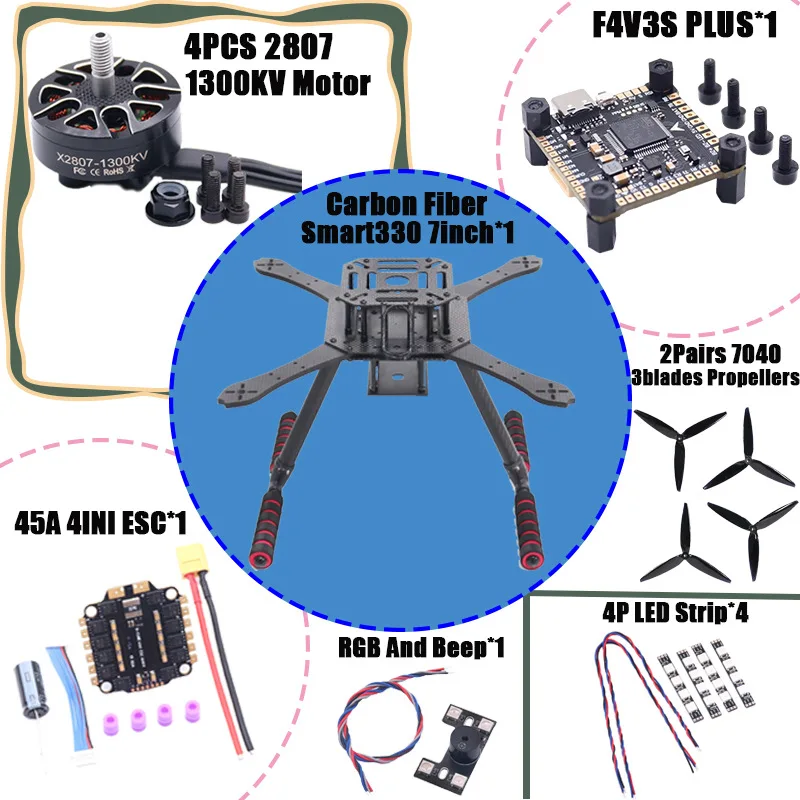 4PCS 2807
1300KV Motor

X2807-1300KV
FC CE RoHS

F4V3S PLUS*1

Carbon Fiber
Smart330 7inch*1

2Pairs 7040
3blades Propellers

45A 4INI ESC*1

RGB And Beep*1

4P LED Strip*4