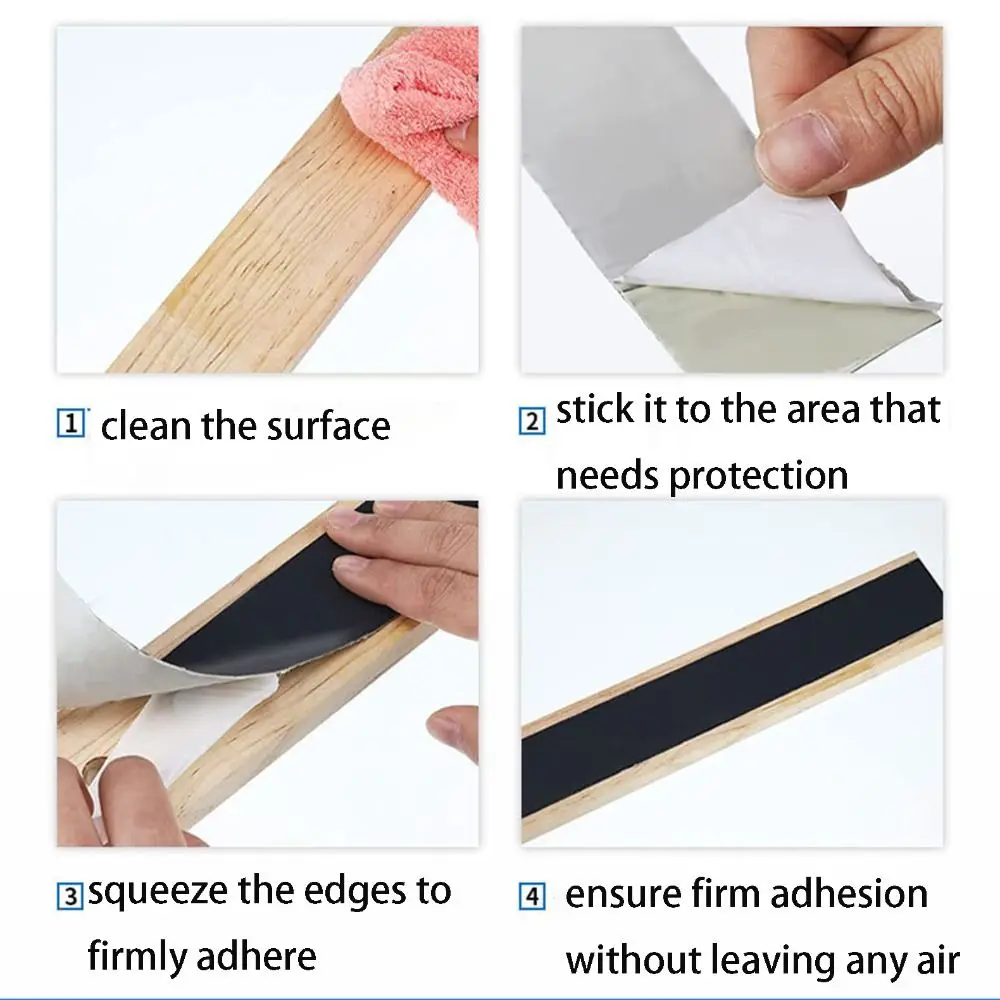 1 clean the surface

2 stick it to the area that needs protection

3 squeeze the edges to firmly adhere

4 ensure firm adhesion without leaving any air