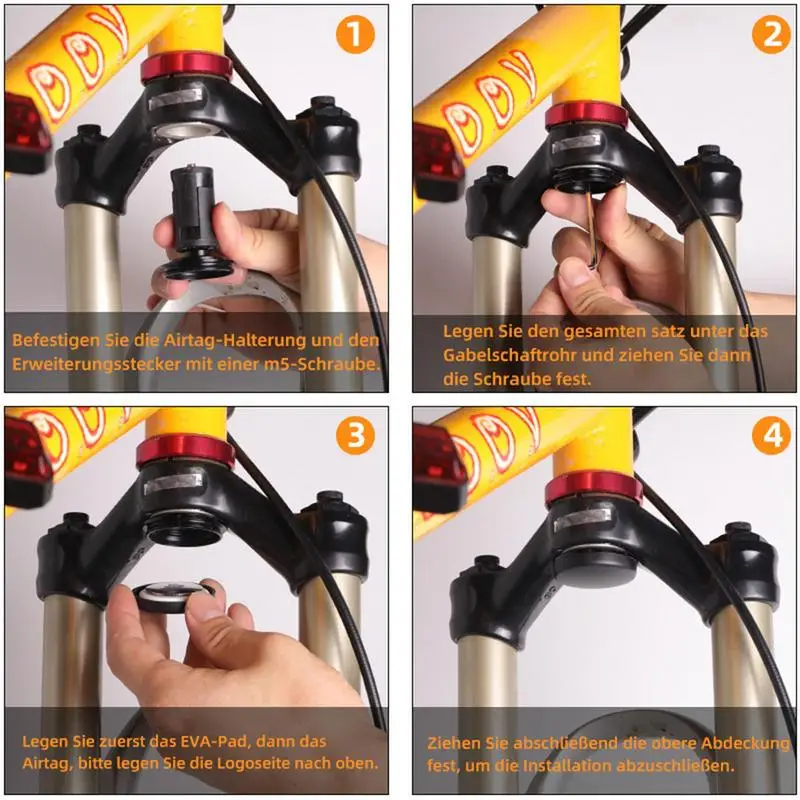 1

Befestigen Sie die Airtag-Halterung und den Erweiterungsstecker mit einer m5-Schraube.

2

Legen Sie den gesamten satz unter das Gabelschaftrohr und ziehen Sie dann die Schraube fest.

3

Legen Sie zuerst das EVA-Pad, dann das Airtag, bitte legen Sie die Logoseite nach oben.

4

Ziehen Sie abschließend die obere Abdeckung fest, um die Installation abzuschließen.