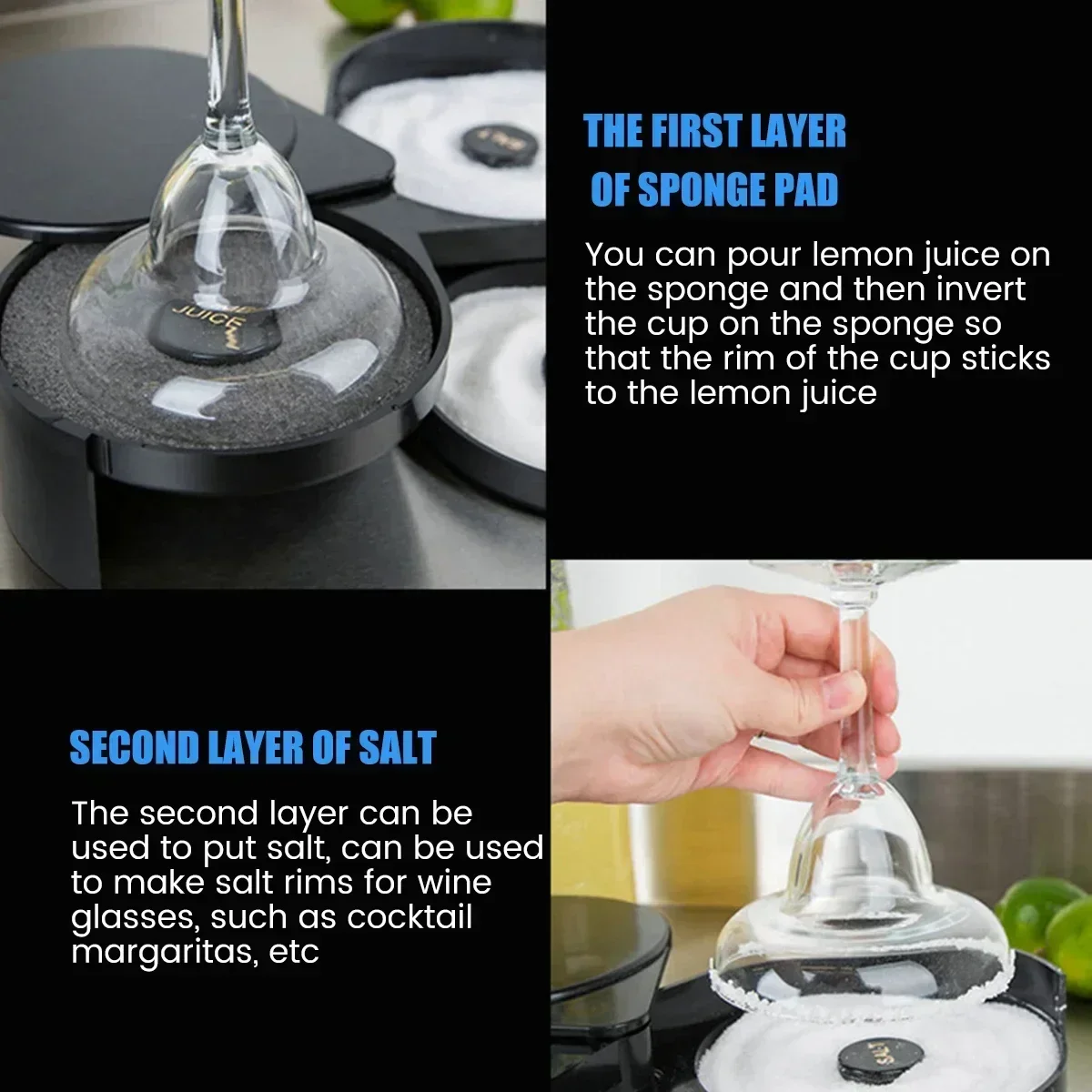 JUICE

THE FIRST LAYER OF SPONGE PAD

You can pour lemon juice on the sponge and then invert the cup on the sponge so that the rim of the cup sticks to the lemon juice

SECOND LAYER OF SALT

The second layer can be used to put salt, can be used to make salt rims for wine glasses, such as cocktail margaritas, etc

SALT