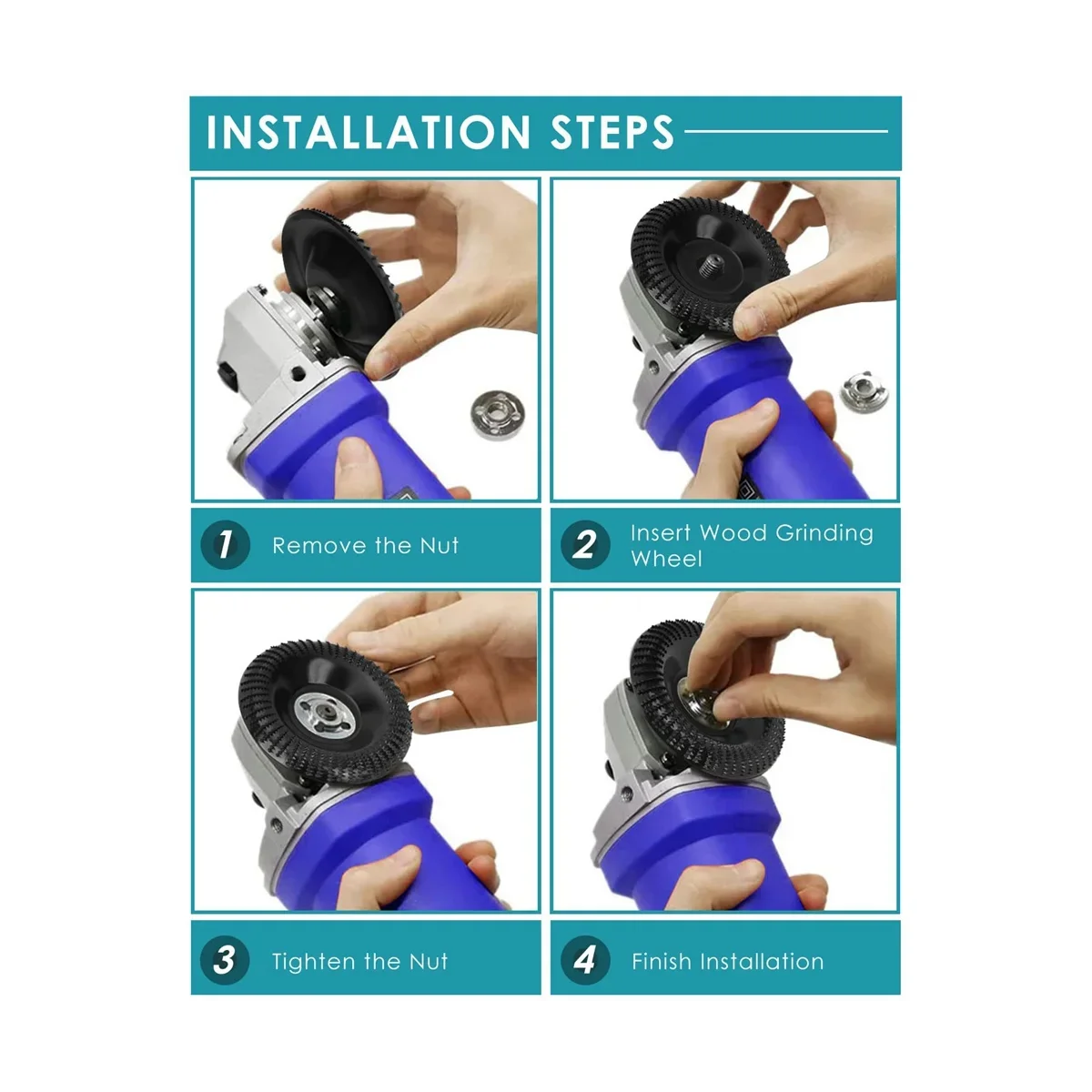 INSTALLATION STEPS

1 Remove the Nut

2 Insert Wood Grinding Wheel

3 Tighten the Nut

4 Finish Installation