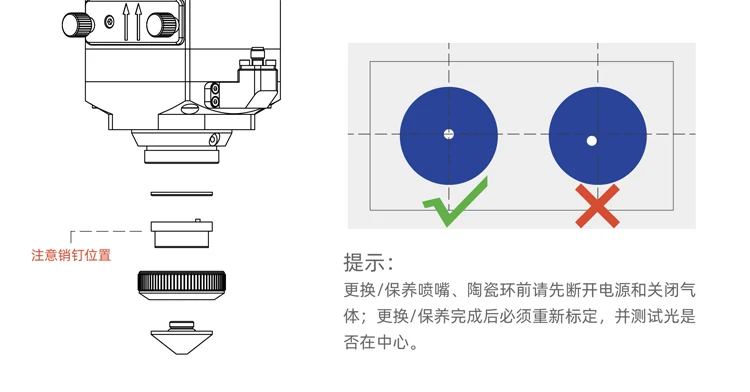 注意销钉位置

提示：

更换/保养喷嘴、陶瓷环前请先断开电源和关闭气体；更换/保养完成后必须重新标定，并测试光是否在中心。