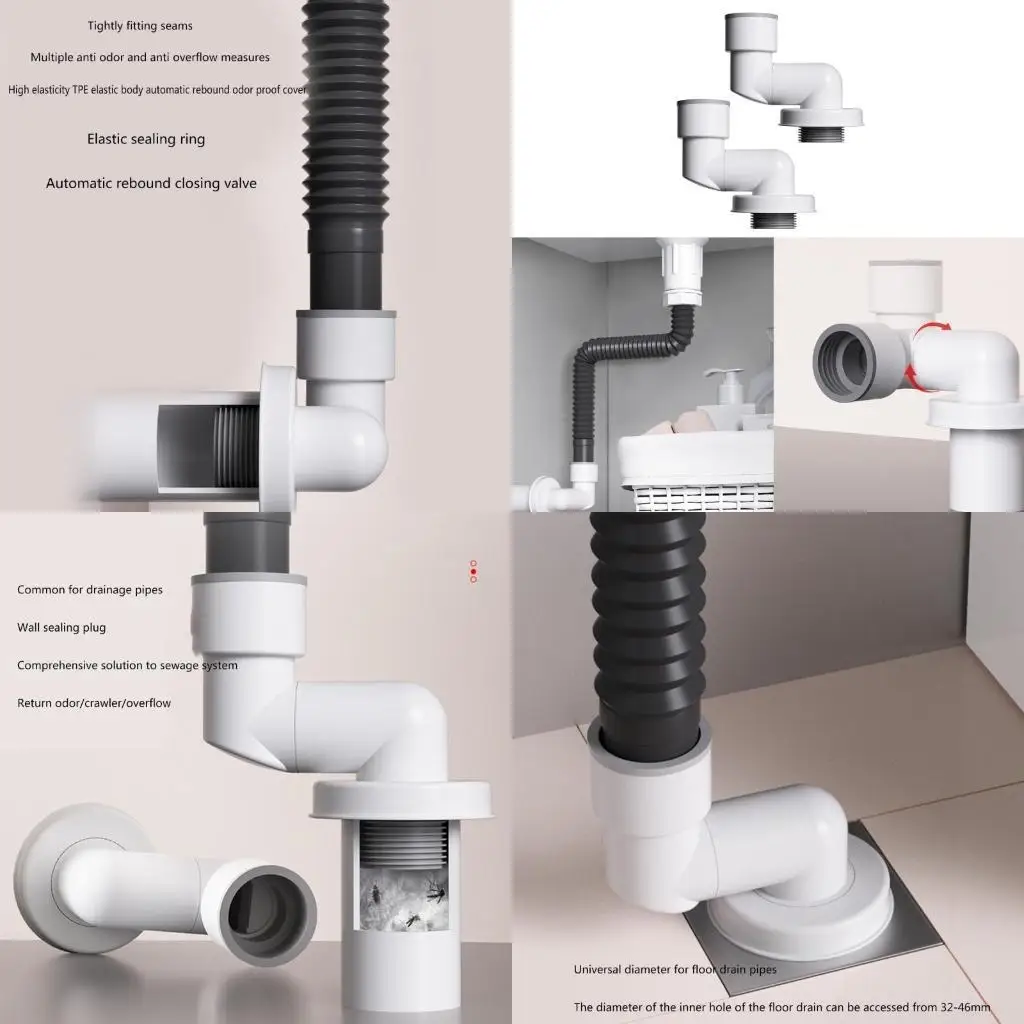 Tightly fitting seams

Multiple anti odor and anti overflow measures

High elasticity TPE elastic body automatic rebound odor proof cover

Elastic sealing ring

Automatic rebound closing valve

Common for drainage pipes

Wall sealing plug

Comprehensive solution to sewage system

Return odor/crawler/overflow

Universal diameter for floor drain pipes

The diameter of the inner hole of the floor drain can be accessed from 32-46mm