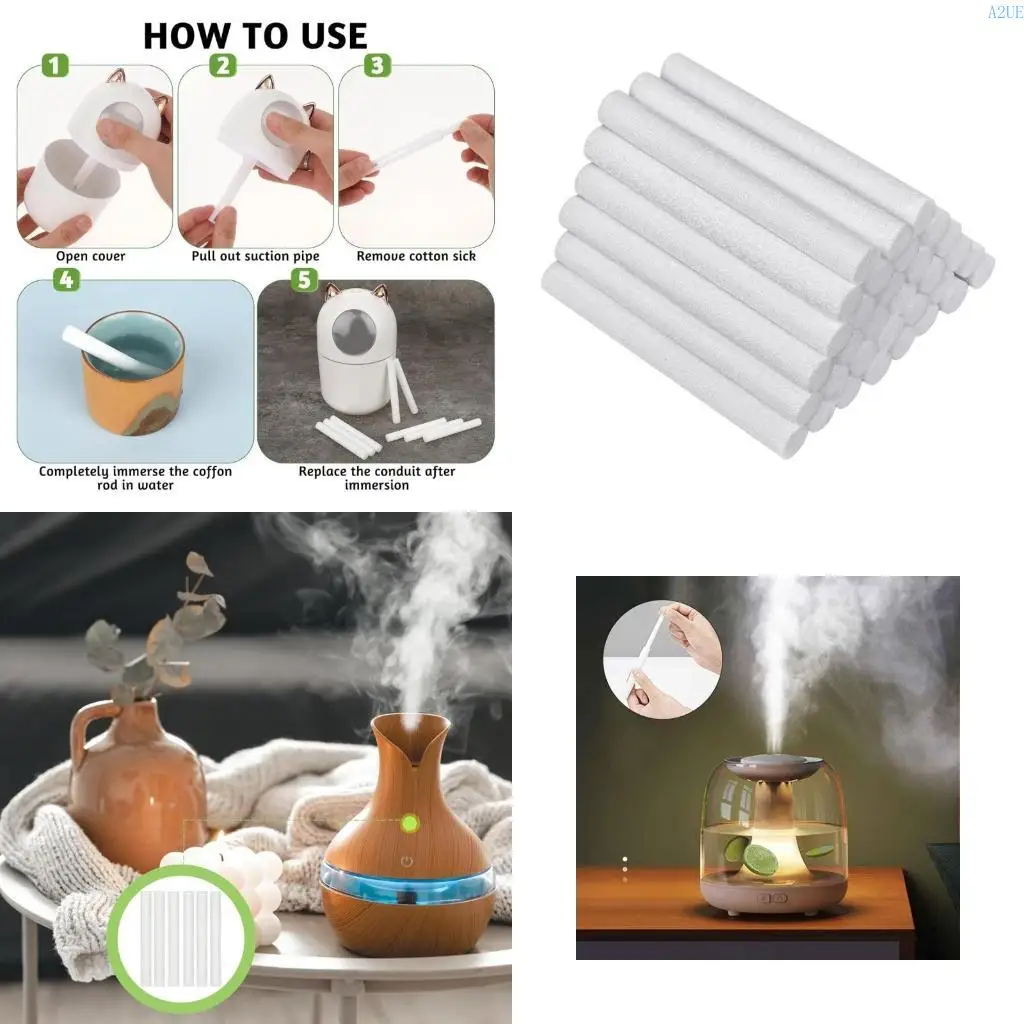 A2UE

HOW TO USE

1
Open cover

2
Pull out suction pipe

3
Remove cotton sick

4
Completely immerse the coffon rod in water

5
Replace the conduit after immersion