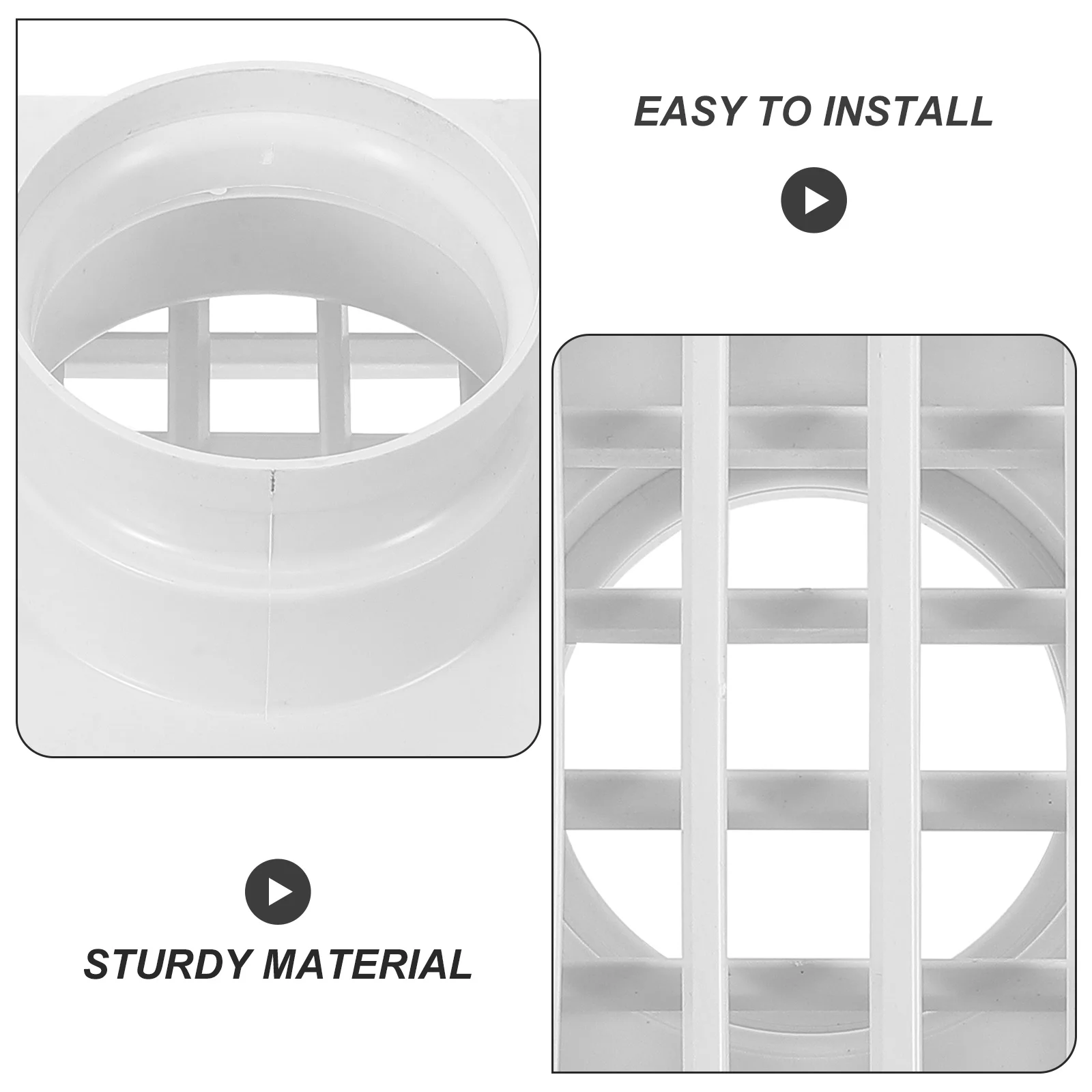 EASY TO INSTALL

STURDY MATERIAL