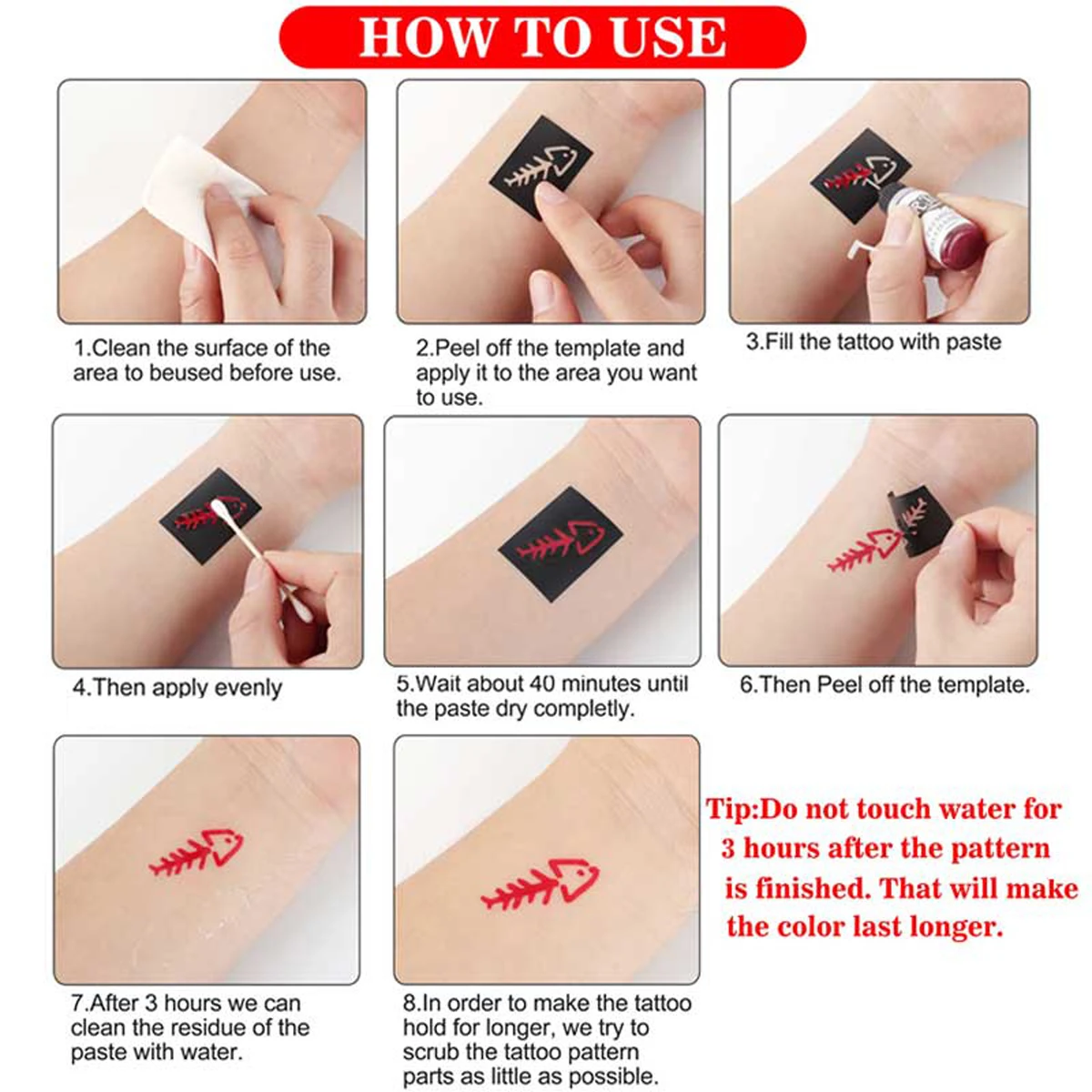 HOW TO USE

1.Clean the surface of the area to beused before use.

2.Peel off the template and apply it to the area you want to use.

3.Fill the tattoo with paste

4.Then apply evenly

5.Wait about 40 minutes until the paste dry completly.

6.Then Peel off the template.

7.After 3 hours we can clean the residue of the paste with water.

8.In order to make the tattoo hold for longer, we try to scrub the tattoo pattern parts as little as possible.

Tip:Do not touch water for 3 hours after the pattern is finished. That will make the color last longer.