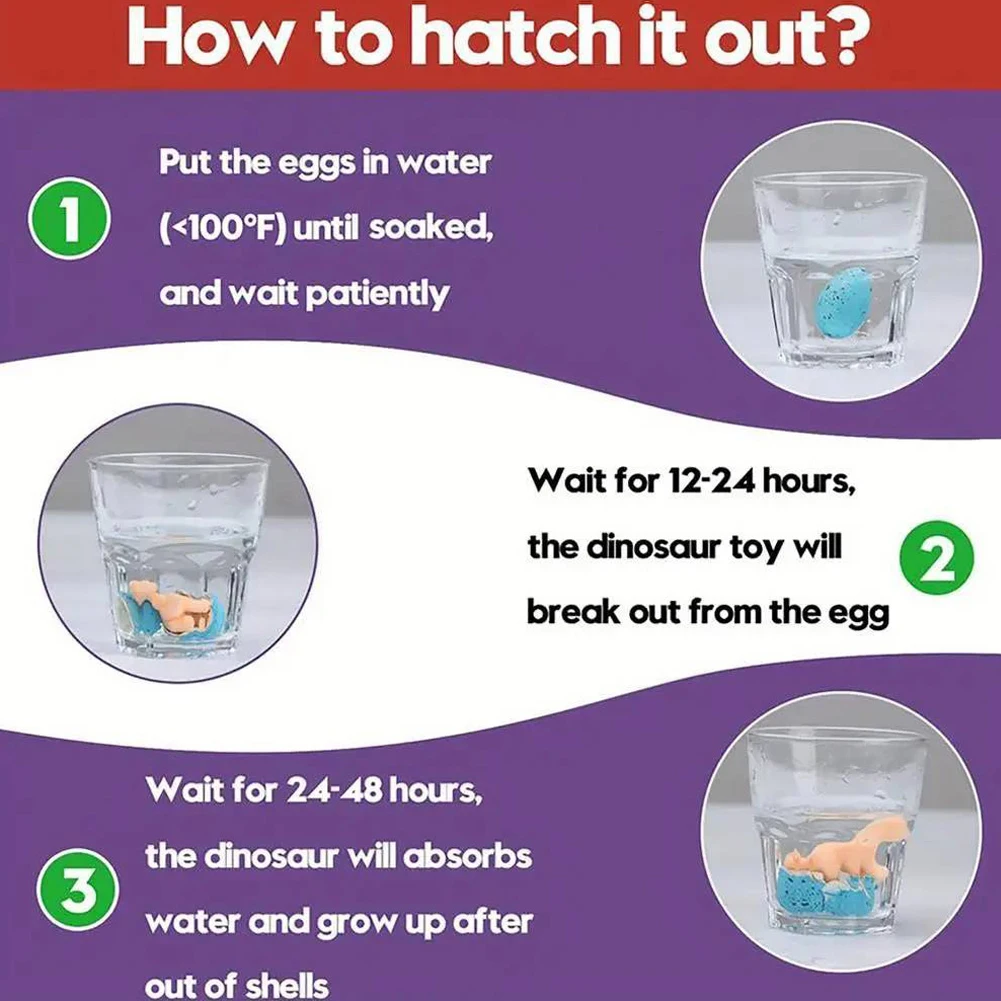 How to hatch it out?

1

Put the eggs in water (<100°F) until soaked, and wait patiently

Wait for 12-24 hours, the dinosaur toy will break out from the egg

2

3

Wait for 24-48 hours, the dinosaur will absorbs water and grow up after out of shells