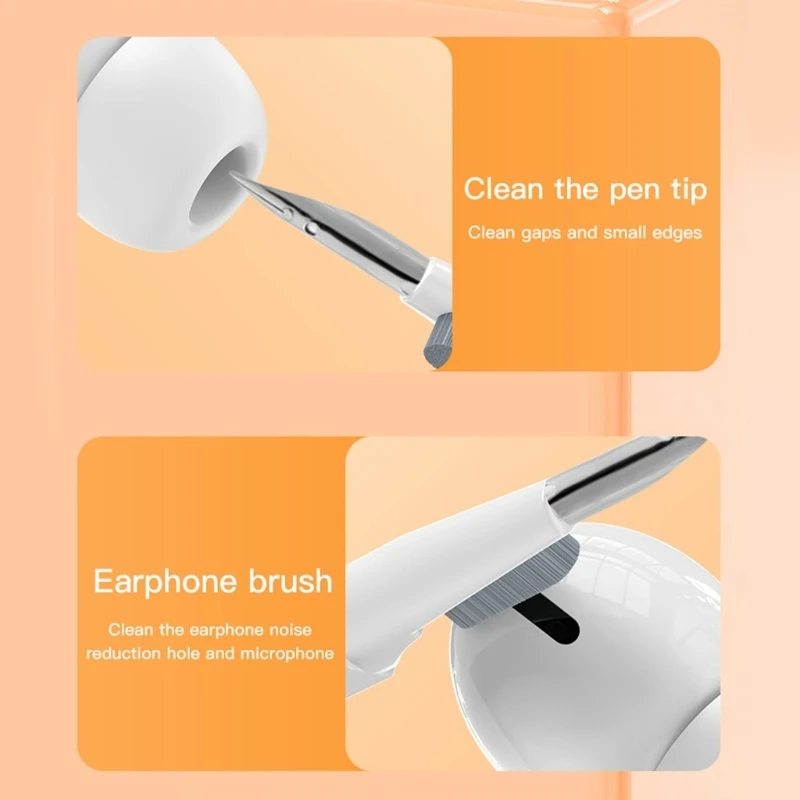 Clean the pen tip

Clean gaps and small edges

Earphone brush

Clean the earphone noise reduction hole and microphone