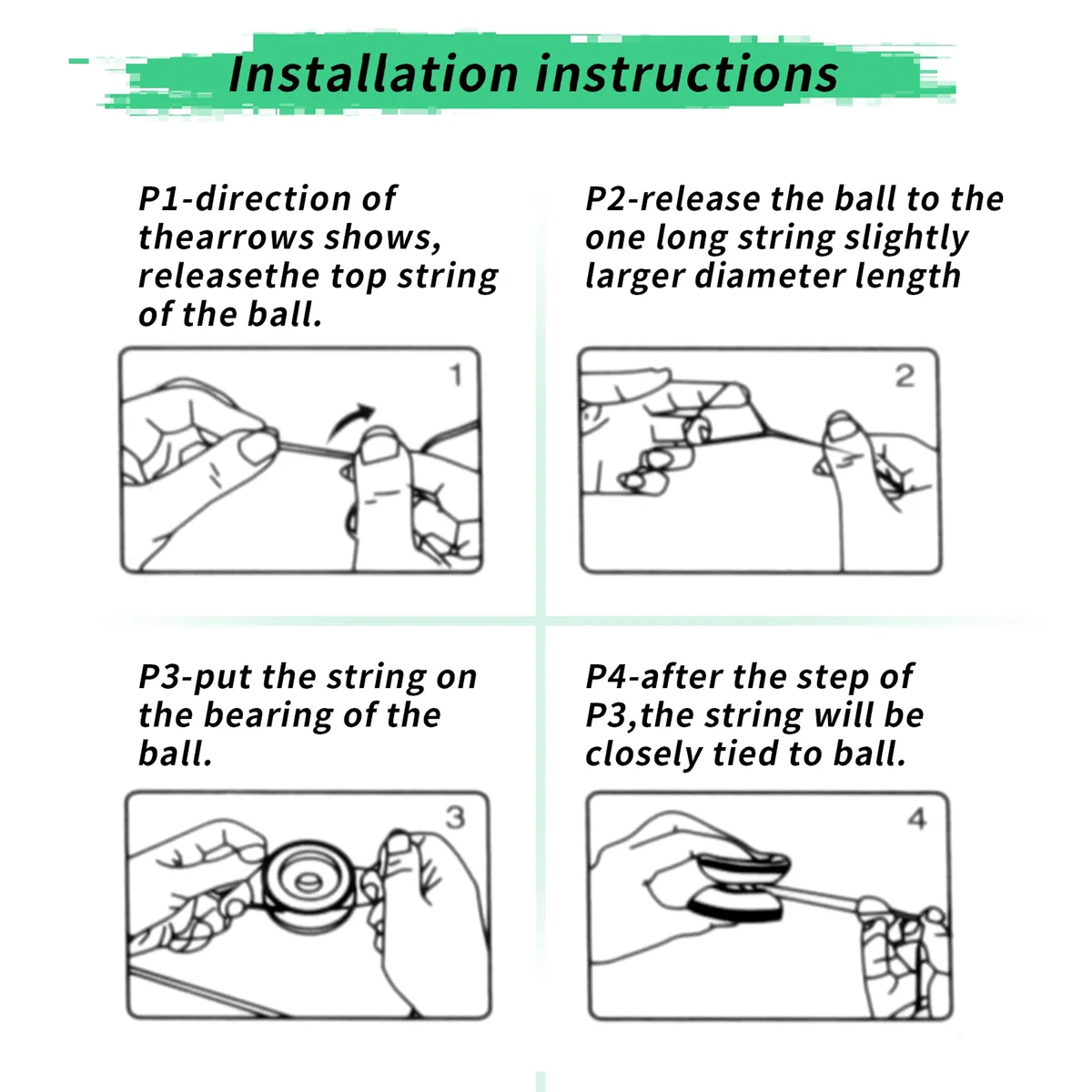 Installation instructions

P1-direction of thearrows shows, releasethe top string of the ball.

1

P2-release the ball to the one long string slightly larger diameter length

2

P3-put the string on the bearing of the ball.

3

P4-after the step of P3,the string will be closely tied to ball.

4