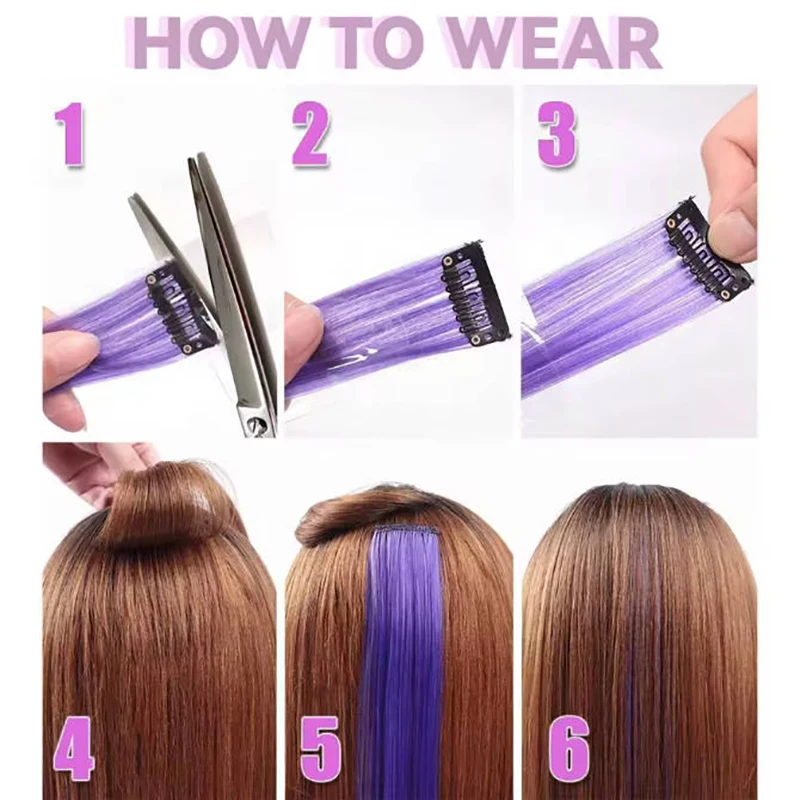 HOW TO WEAR

1

2

3

4

5

6