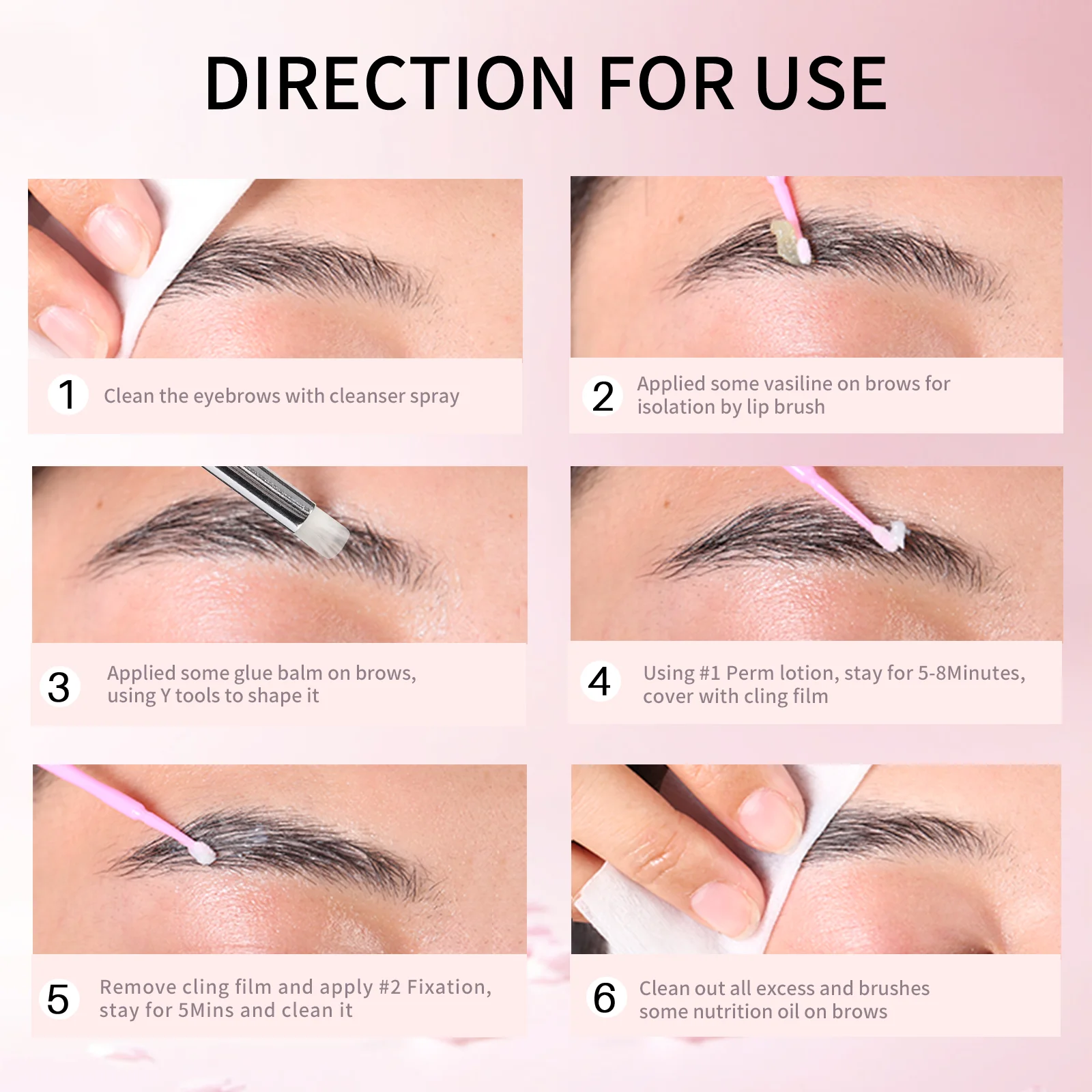 DIRECTION FOR USE

1 Clean the eyebrows with cleanser spray

2 Applied some vasiline on brows for isolation by lip brush

3 Applied some glue balm on brows, using Y tools to shape it

4 Using #1 Perm lotion, stay for 5-8Minutes, cover with cling film

5 Remove cling film and apply #2 Fixation, stay for 5Mins and clean it

6 Clean out all excess and brushes some nutrition oil on brows