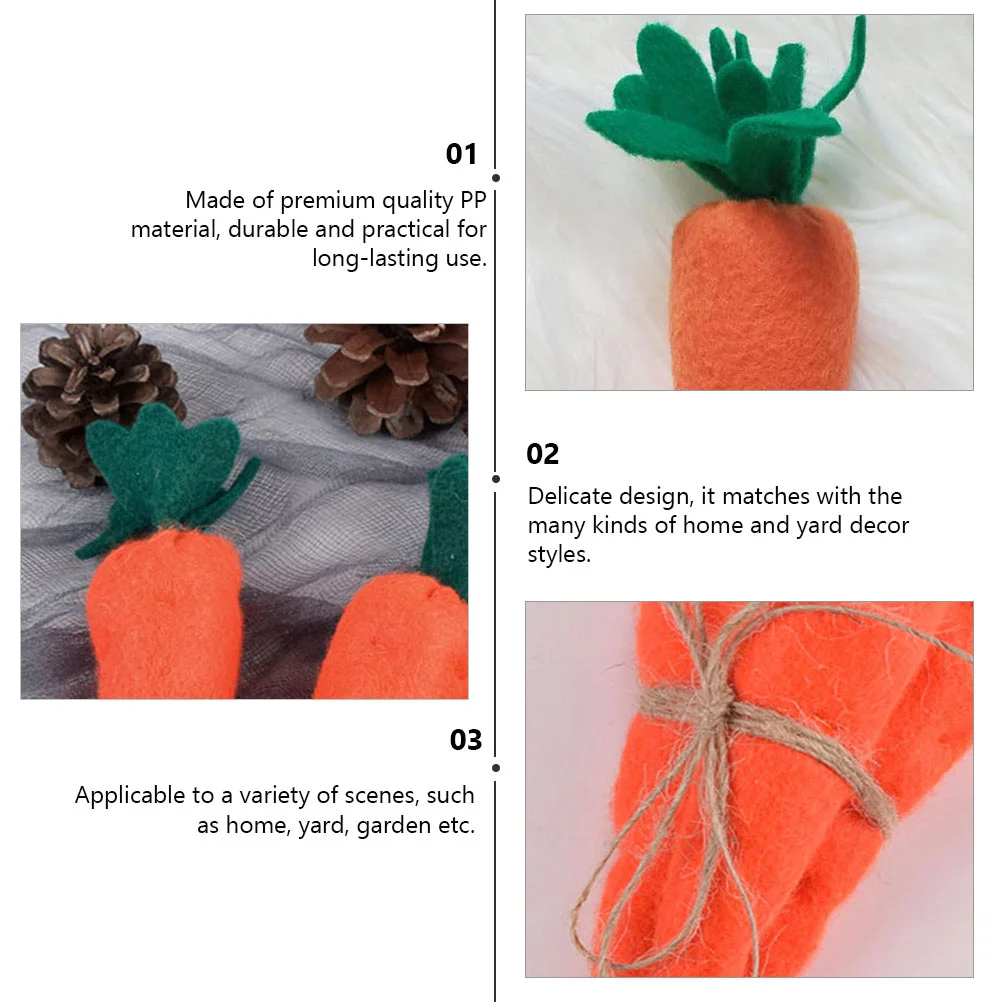 01

Made of premium quality PP material, durable and practical for long-lasting use.

02

Delicate design, it matches with the many kinds of home and yard decor styles.

03

Applicable to a variety of scenes, such as home, yard, garden etc.